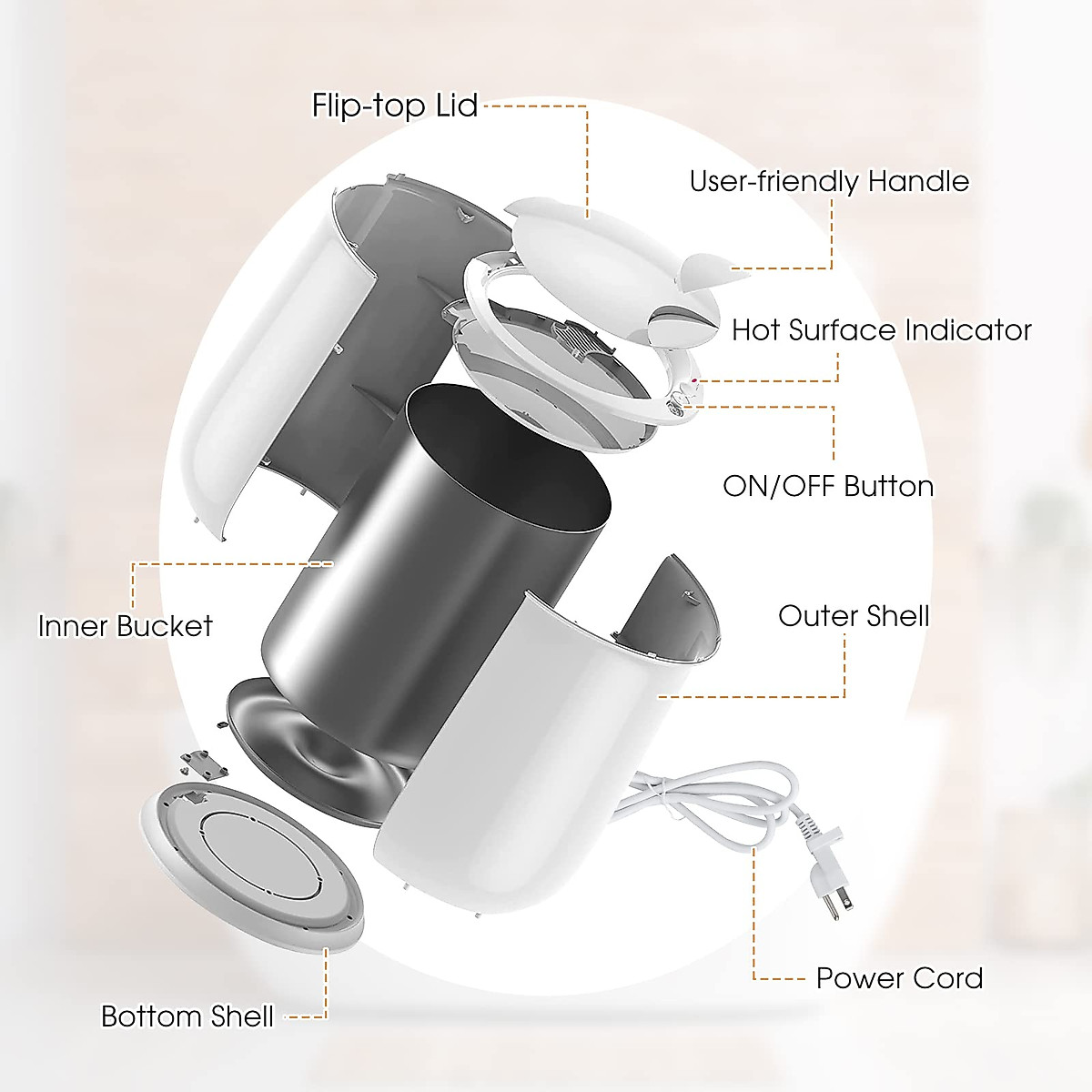 Flip-top Lid

User-friendly Handle

Hot Surface Indicator

ON/OFF Button

Inner Bucket

Outer Shell

Power Cord

Bottom Shell