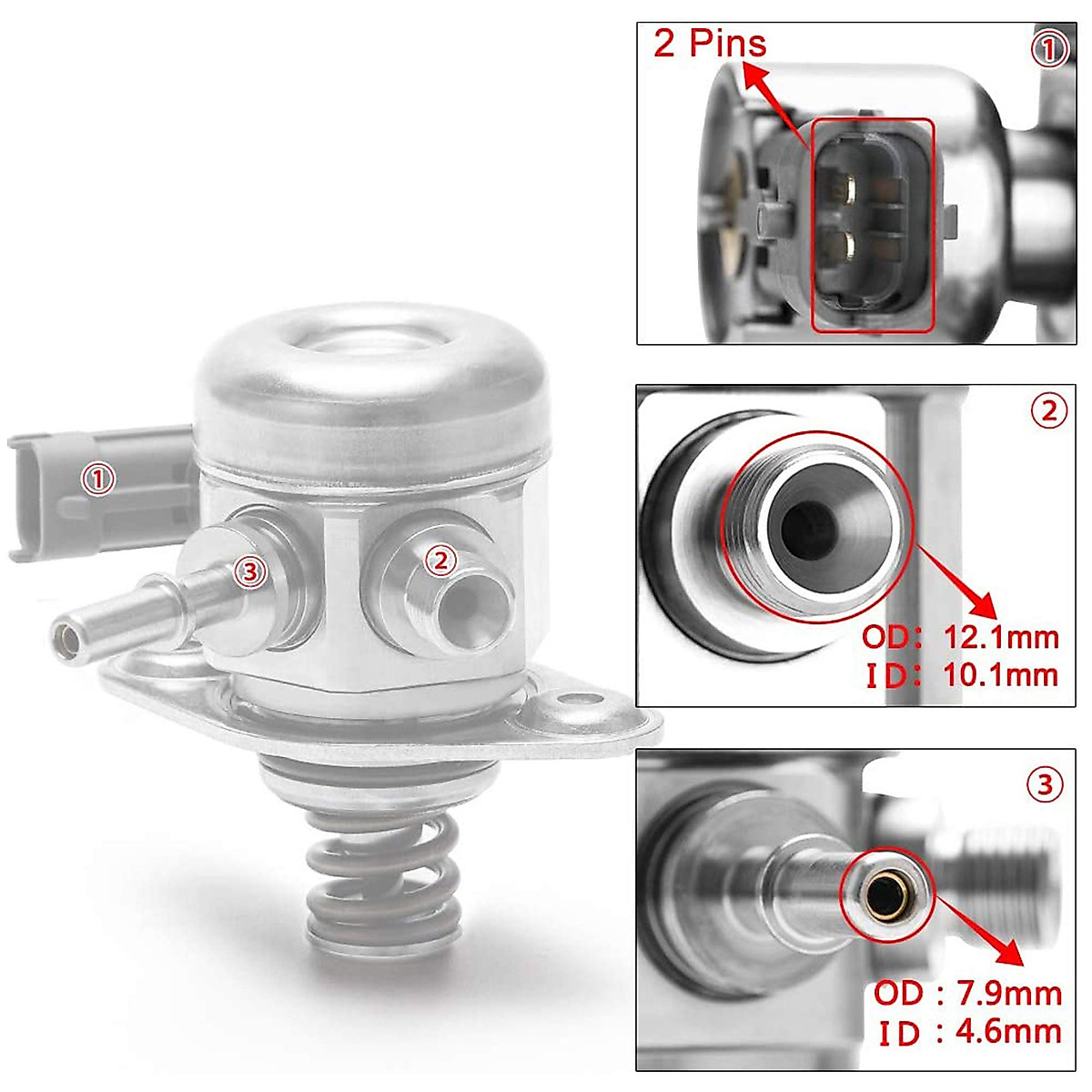 ①
③
②

2 Pins
①

②
OD: 12.1mm
ID: 10.1mm

③
OD : 7.9mm
ID : 4.6mm