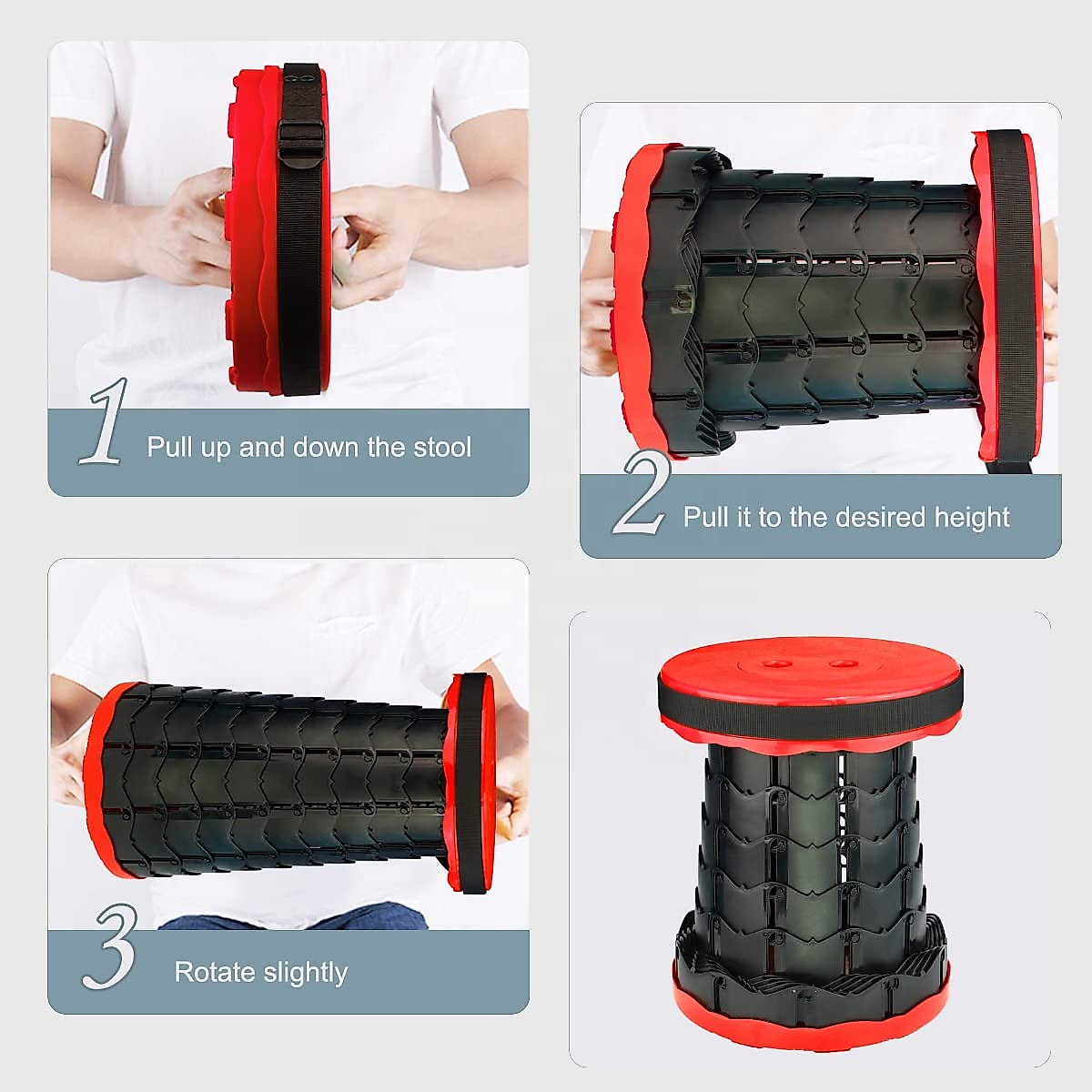 1 Pull up and down the stool

2 Pull it to the desired height

3 Rotate slightly