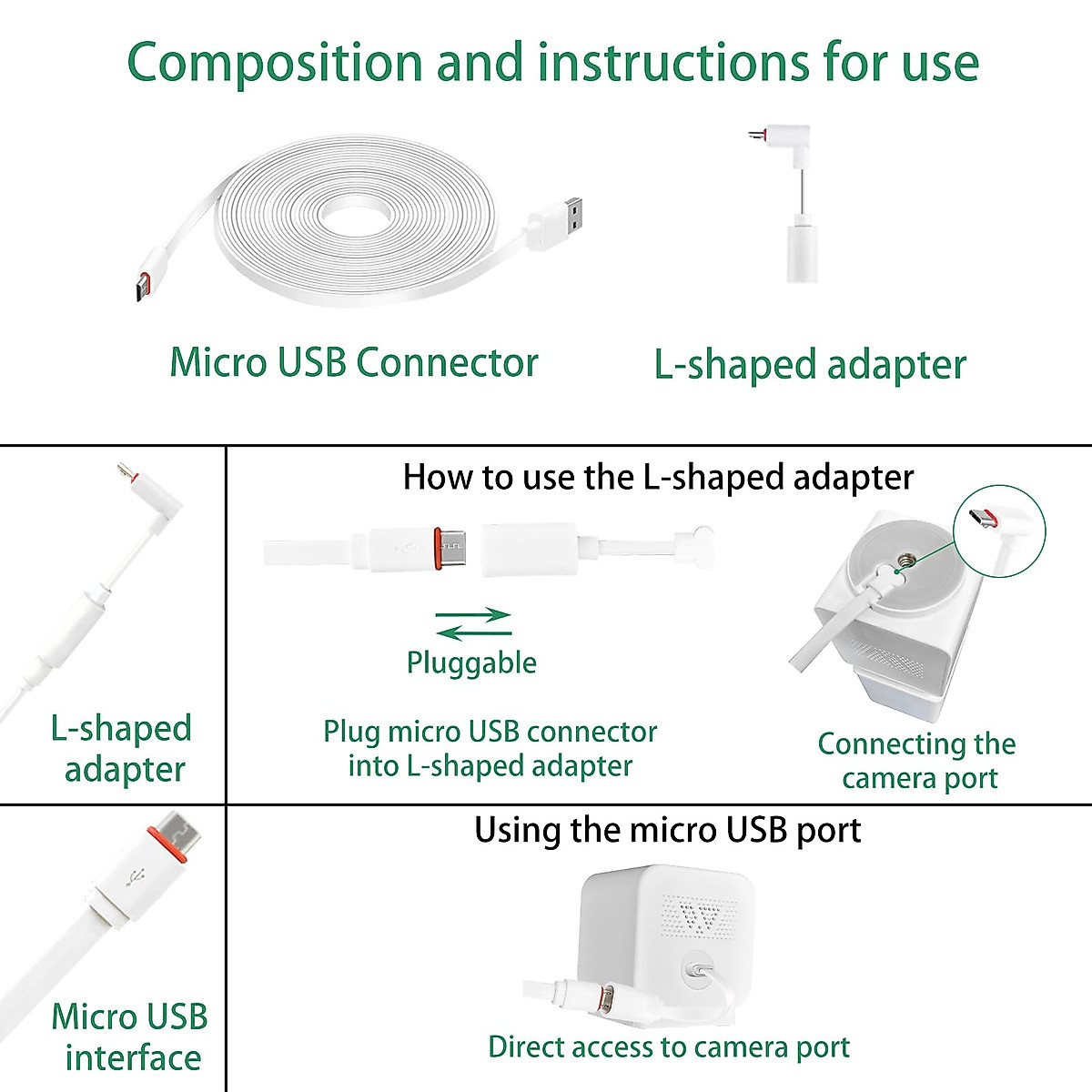 Composition and instructions for use

Micro USB Connector

L-shaped adapter

L-shaped adapter

How to use the L-shaped adapter

Pluggable

Plug micro USB connector into L-shaped adapter

Connecting the camera port

Micro USB interface

Using the micro USB port

Direct access to camera port