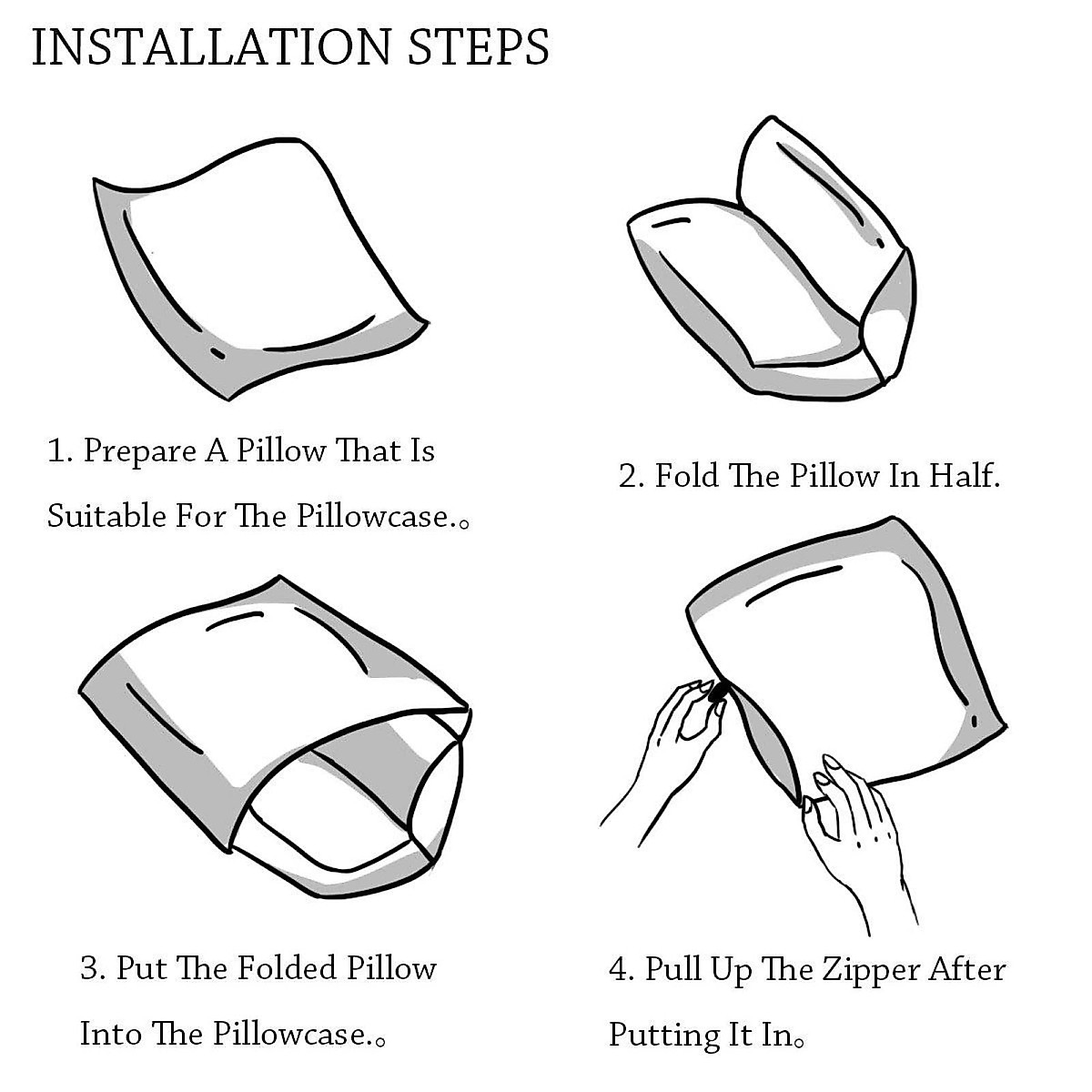 INSTALLATION STEPS

1. Prepare A Pillow That Is Suitable For The Pillowcase.。

2. Fold The Pillow In Half.

3. Put The Folded Pillow Into The Pillowcase.。

4. Pull Up The Zipper After Putting It In。