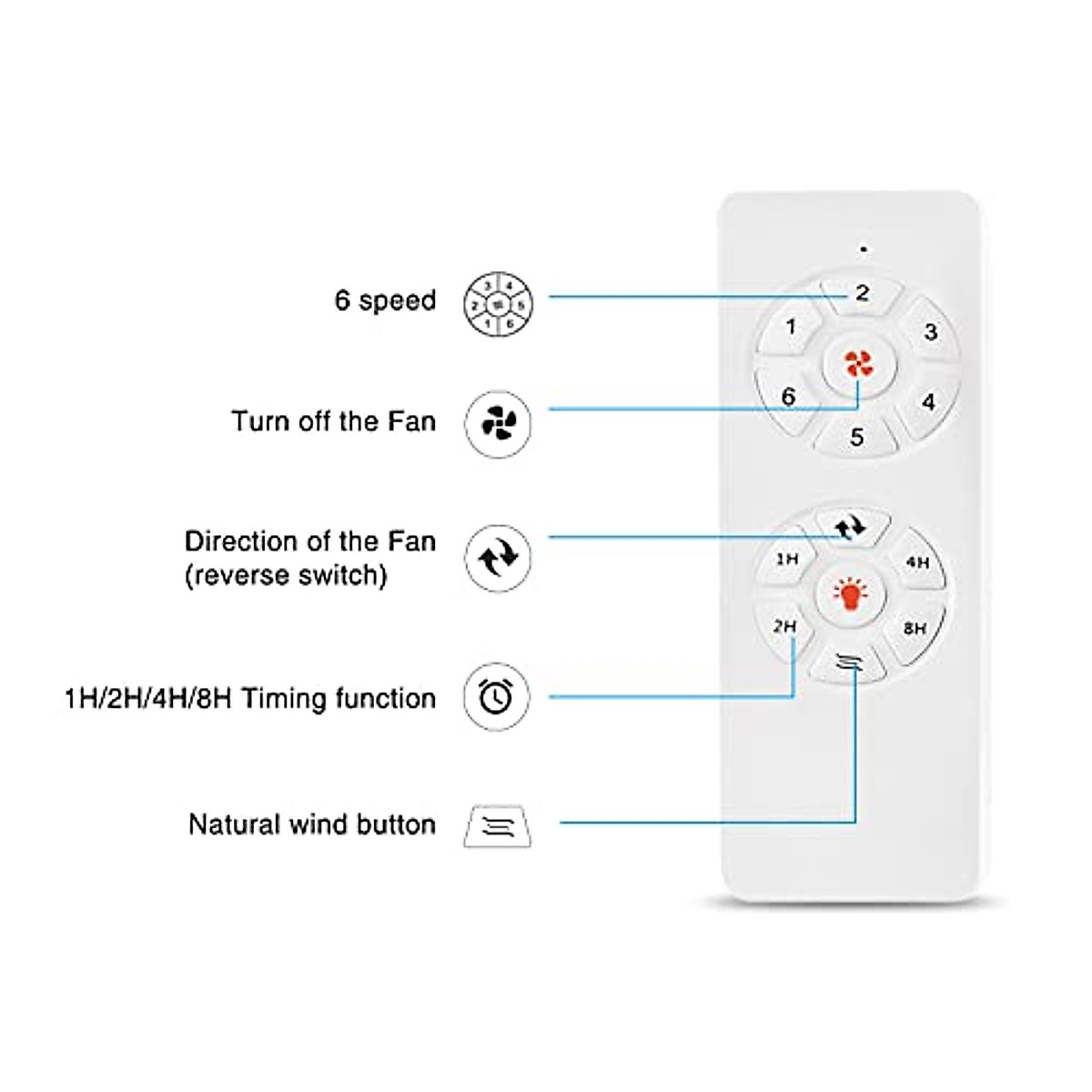 6 speed

Turn off the Fan

Direction of the Fan
(reverse switch)

1H/2H/4H/8H Timing function

Natural wind button

2
1
3
6
4
5

1H
4H
2H
8H