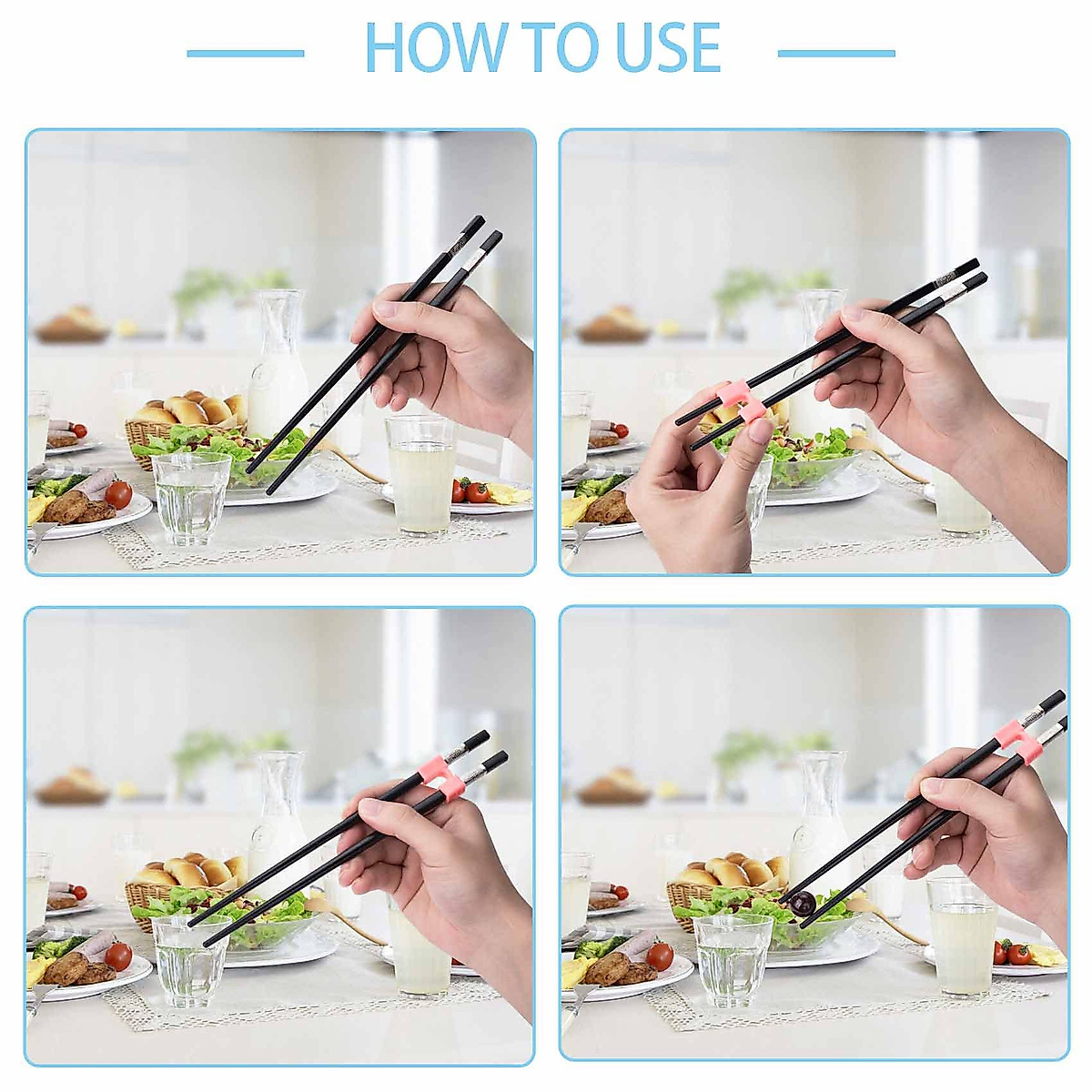 HOW TO USE