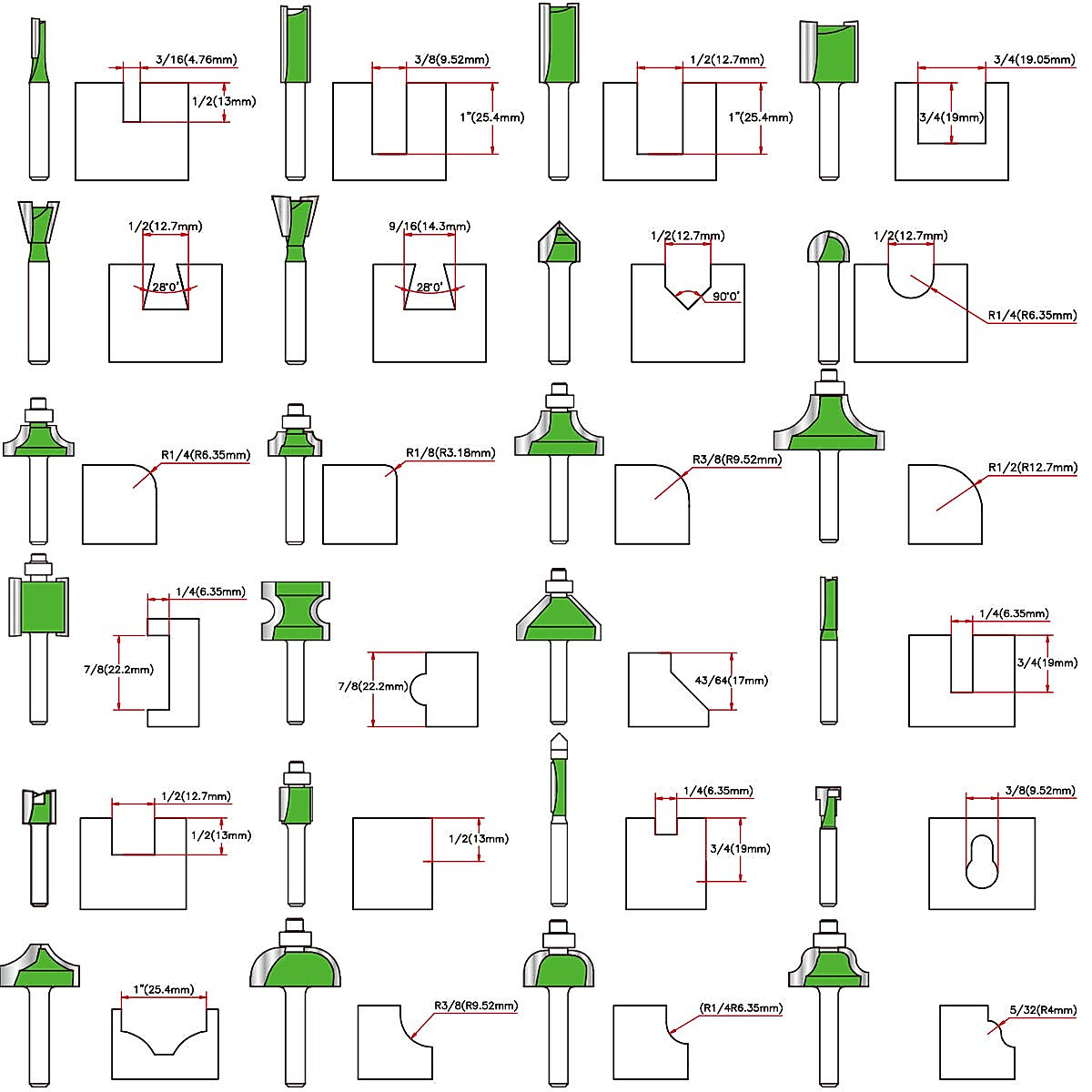 3/16(4.76mm)
1/2(13mm)

3/8(9.52mm)
1"(25.4mm)

1/2(12.7mm)
1"(25.4mm)

3/4(19.05mm)
3/4(19mm)

1/2(12.7mm)
28°0'

9/16(14.3mm)
28°0'

1/2(12.7mm)
90°0'

1/2(12.7mm)
R1/4(R6.35mm)

R1/4(R6.35mm)

R1/8(R3.18mm)

R3/8(R9.52mm)

R1/2(R12.7mm)

1/4(6.35mm)
7/8(22.2mm)

7/8(22.2mm)

43/64(17mm)

1/4(6.35mm)
3/4(19mm)

1/2(12.7mm)
1/2(13mm)

1/2(13mm)

1/4(6.35mm)
3/4(19mm)

3/8(9.52mm)

1"(25.4mm)

R3/8(R9.52mm)

(R1/4R6.35mm)

5/32(R4mm)