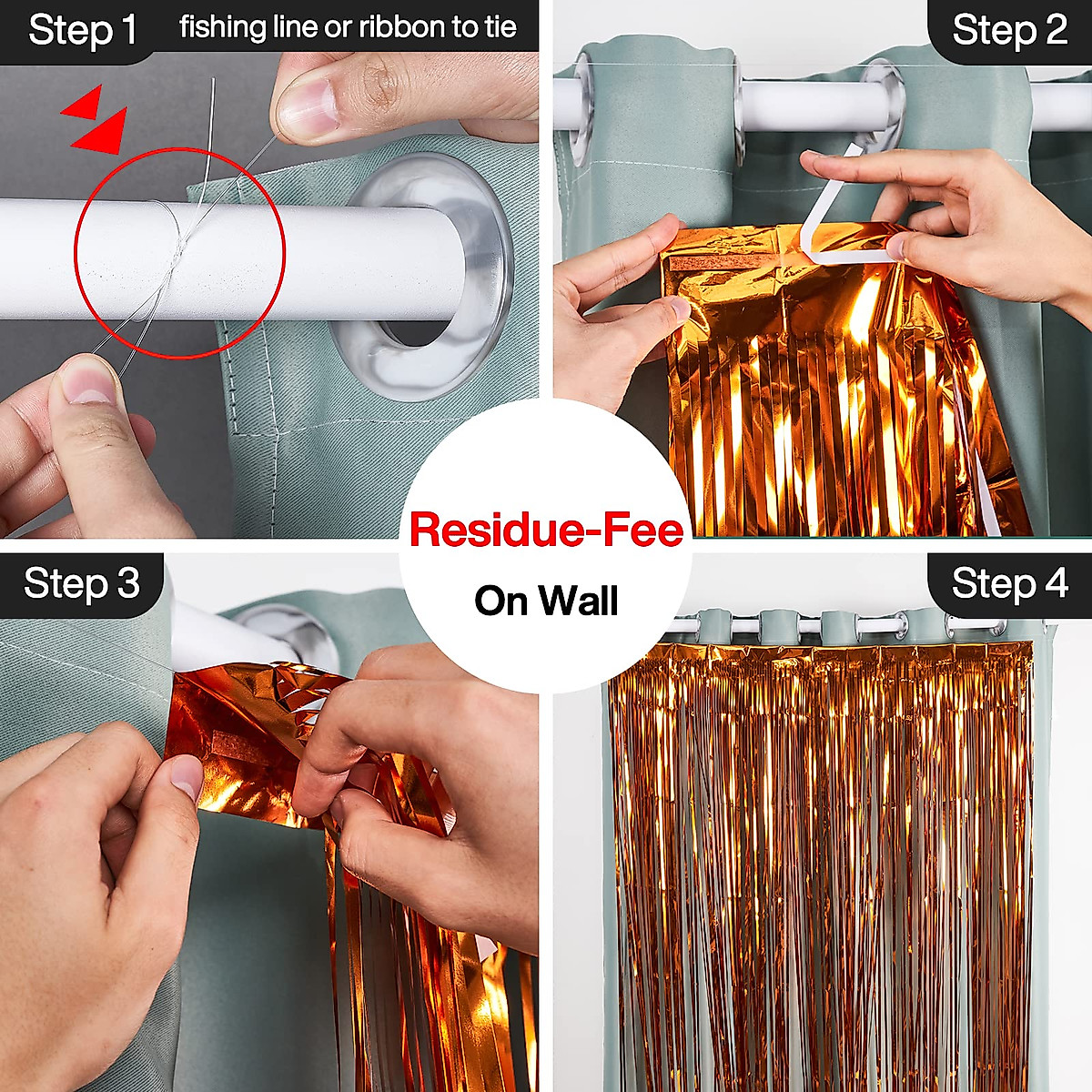 Step 1 fishing line or ribbon to tie

Step 2

Residue-Fee

On Wall

Step 3

Step 4