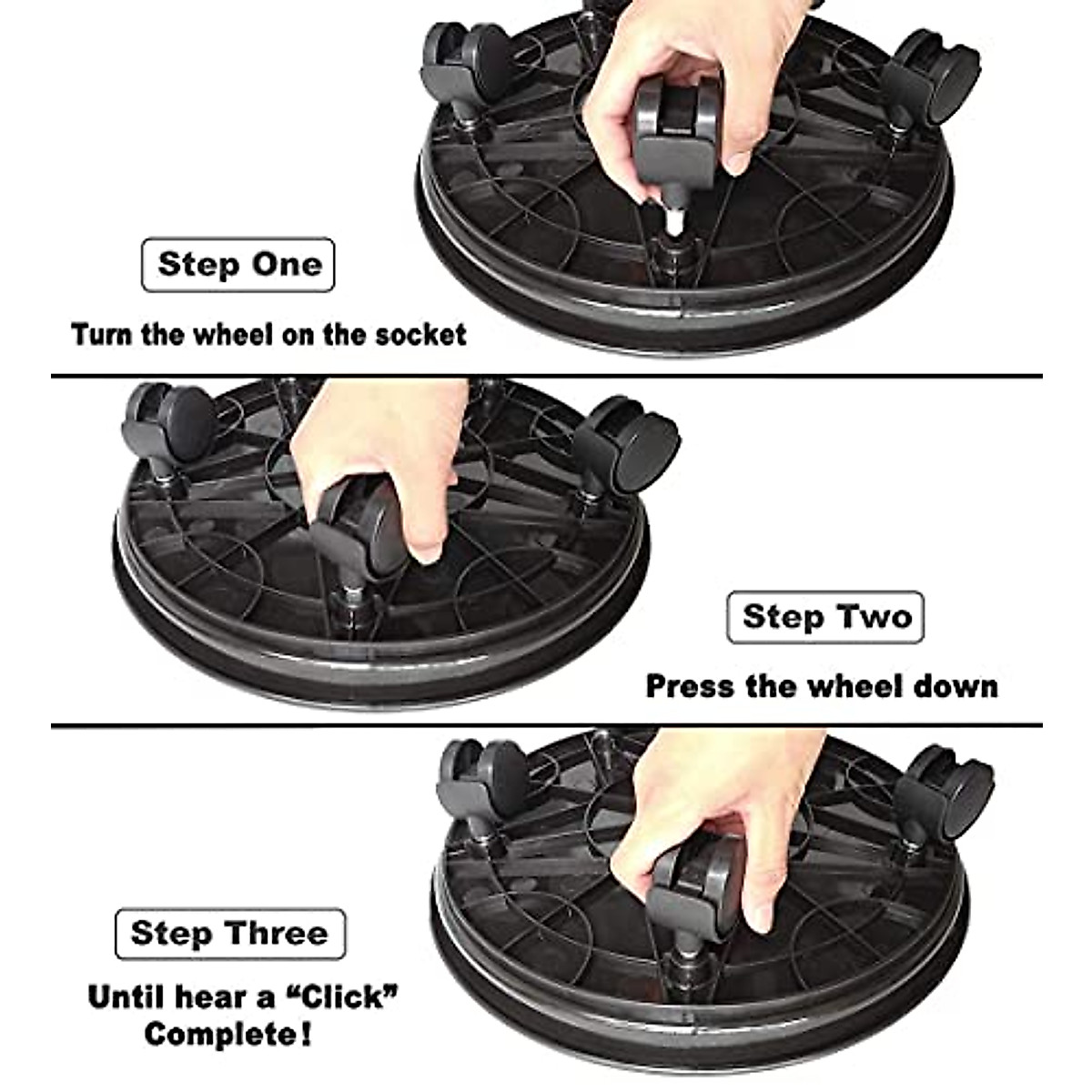 Step One

Turn the wheel on the socket

Step Two

Press the wheel down

Step Three

Until hear a “Click” Complete!