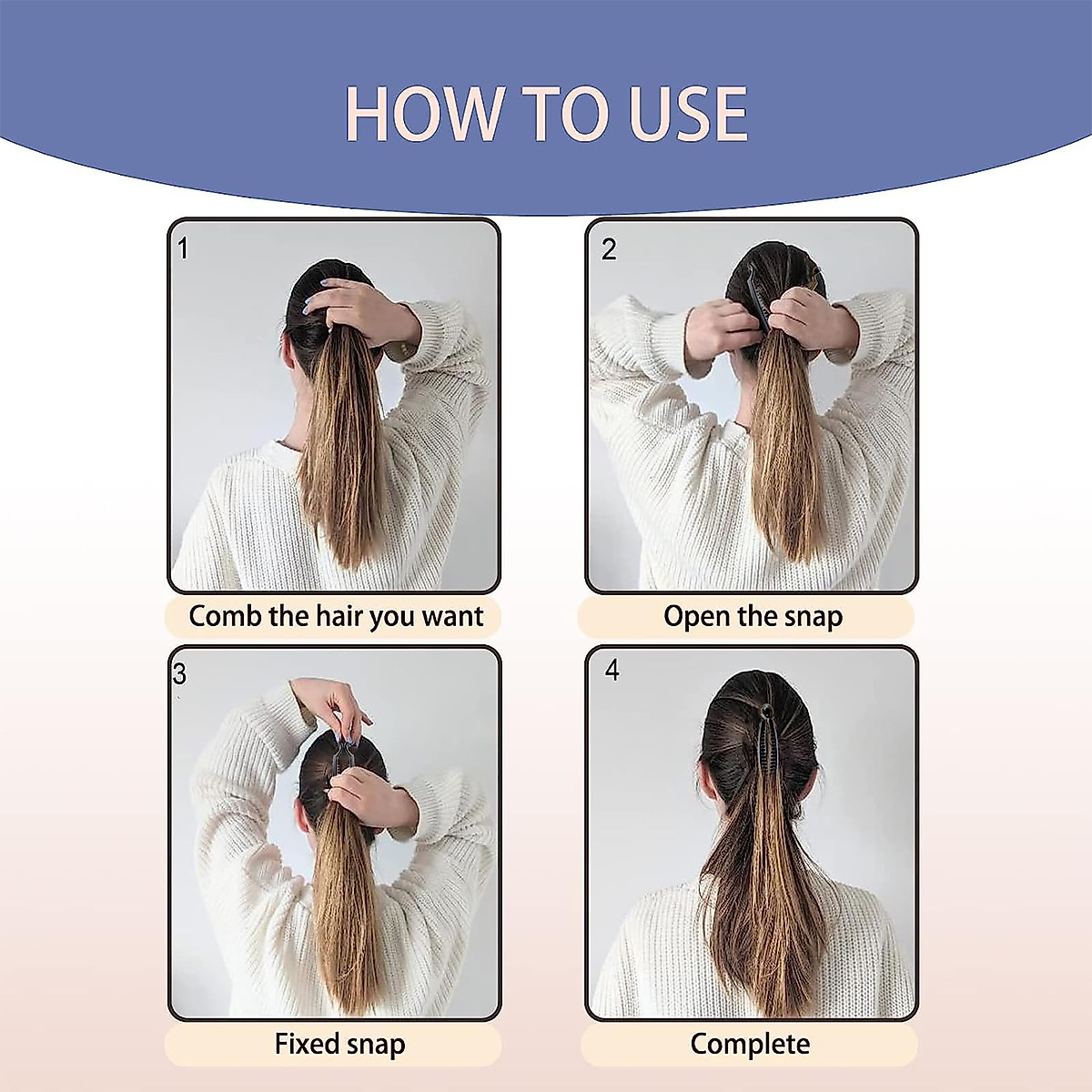 HOW TO USE

1

Comb the hair you want

2

Open the snap

3

Fixed snap

4

Complete