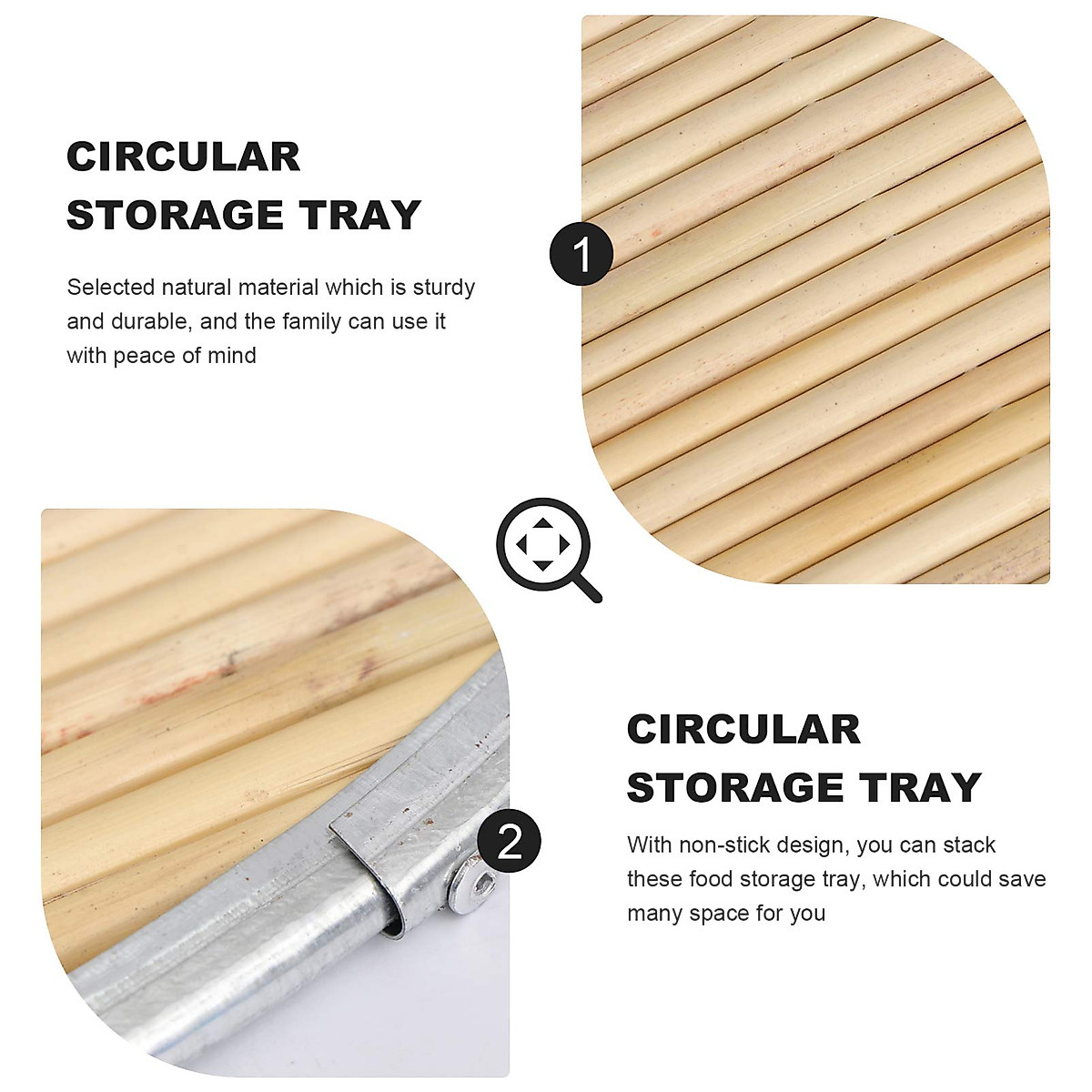 CIRCULAR STORAGE TRAY

Selected natural material which is sturdy and durable, and the family can use it with peace of mind

1

2

CIRCULAR STORAGE TRAY

With non-stick design, you can stack these food storage tray, which could save many space for you