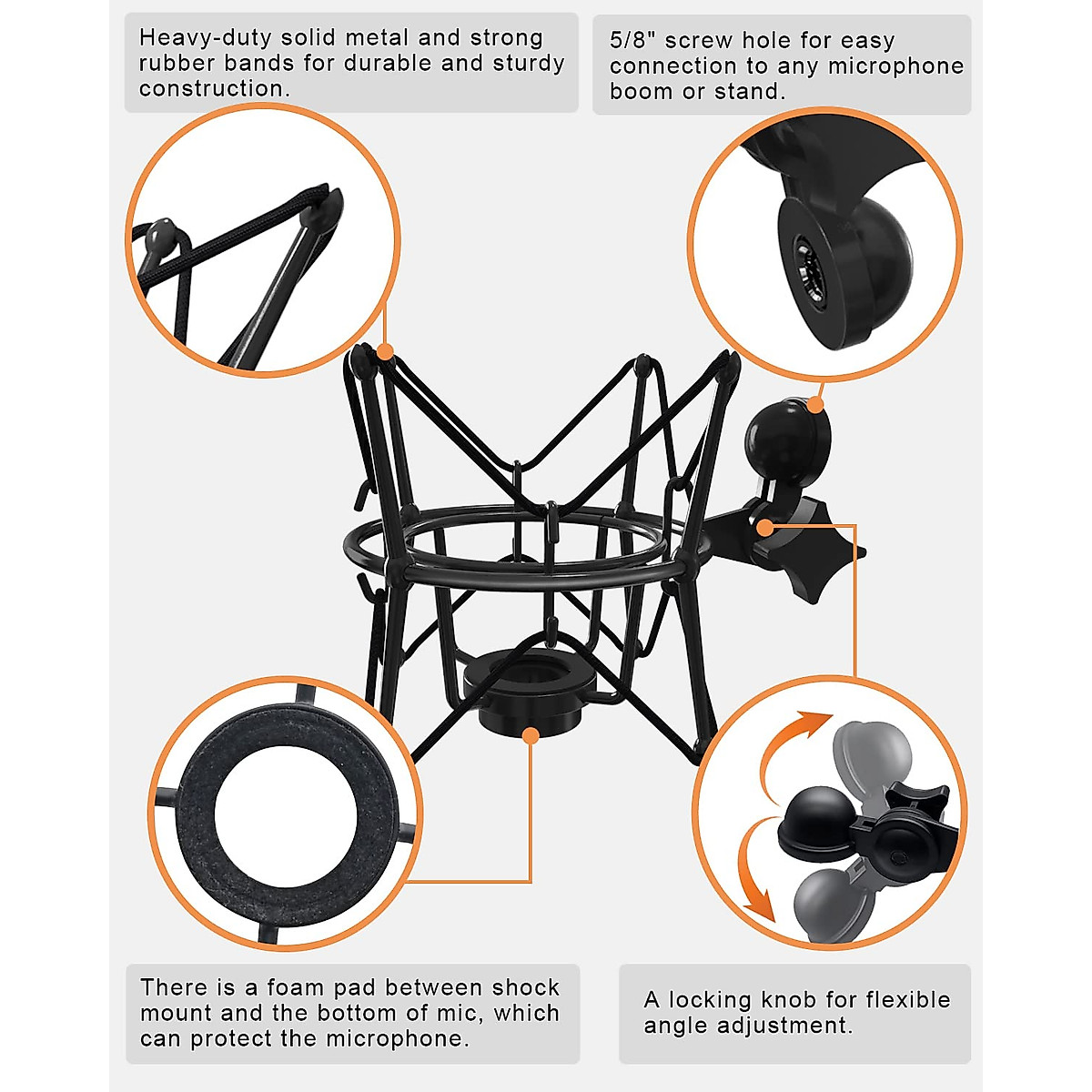 Heavy-duty solid metal and strong rubber bands for durable and sturdy construction.

5/8" screw hole for easy connection to any microphone boom or stand.

There is a foam pad between shock mount and the bottom of mic, which can protect the microphone.

A locking knob for flexible angle adjustment.