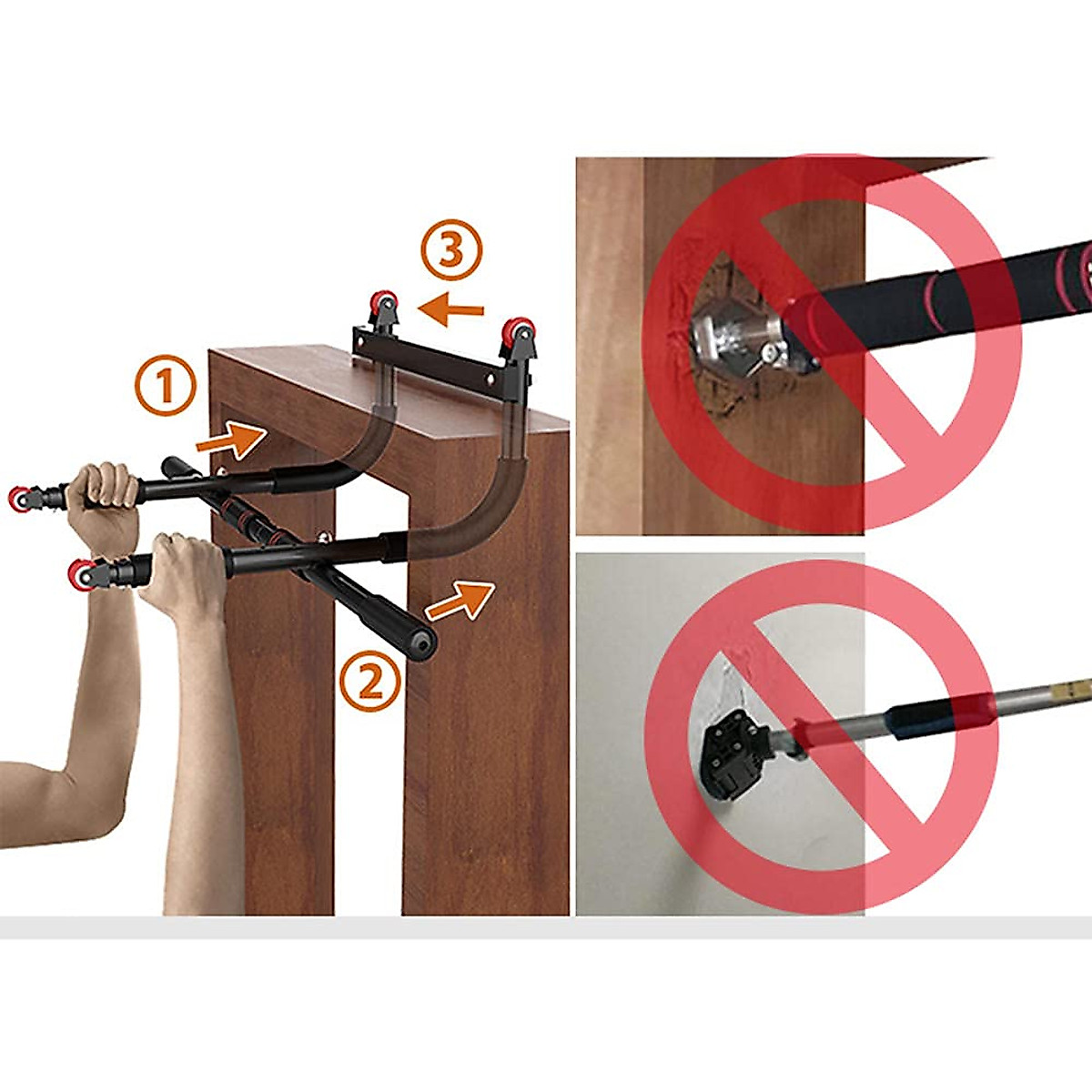 ③

①

②