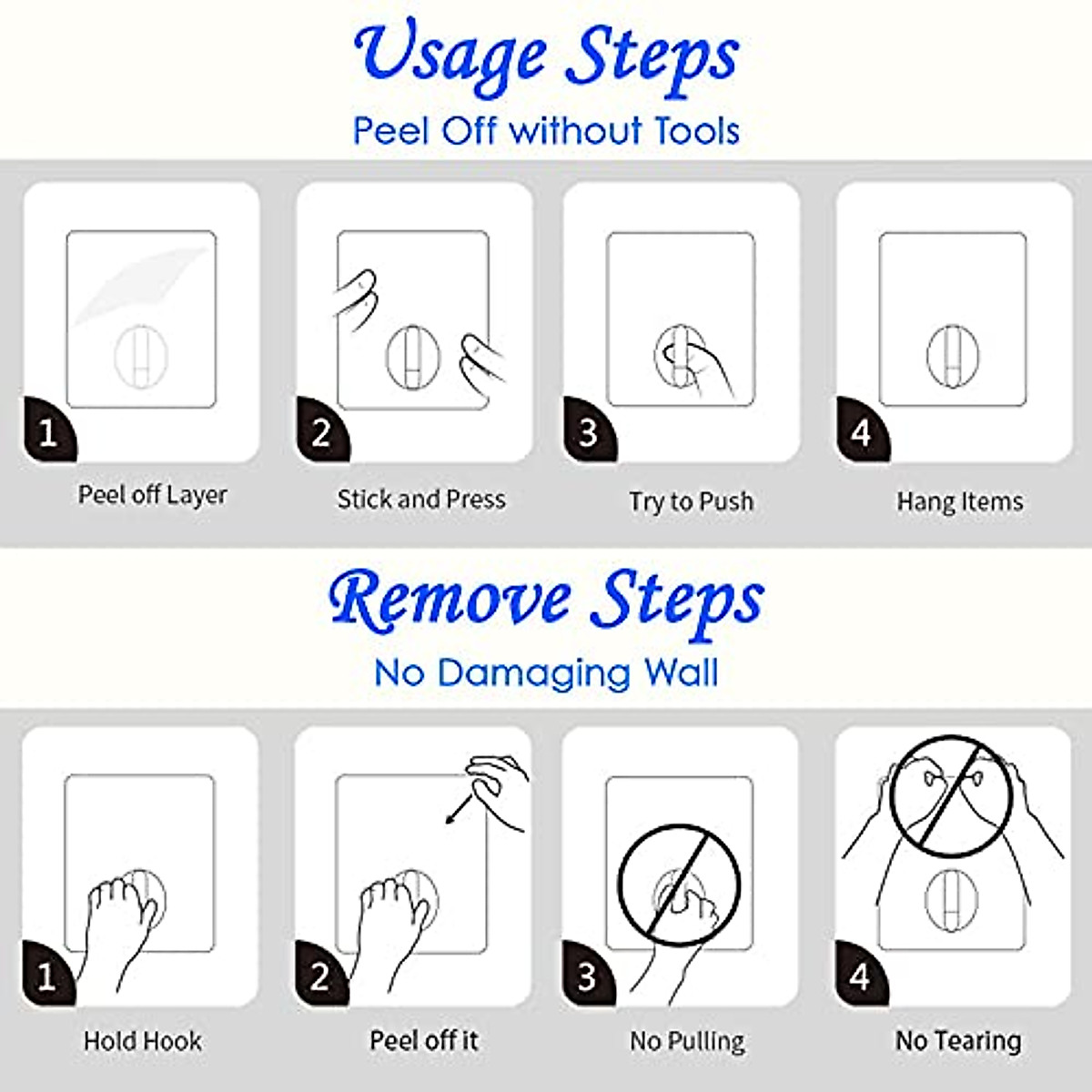 Usage Steps
Peel Off without Tools

1
Peel off Layer

2
Stick and Press

3
Try to Push

4
Hang Items

Remove Steps
No Damaging Wall

1
Hold Hook

2
Peel off it

3
No Pulling

4
No Tearing