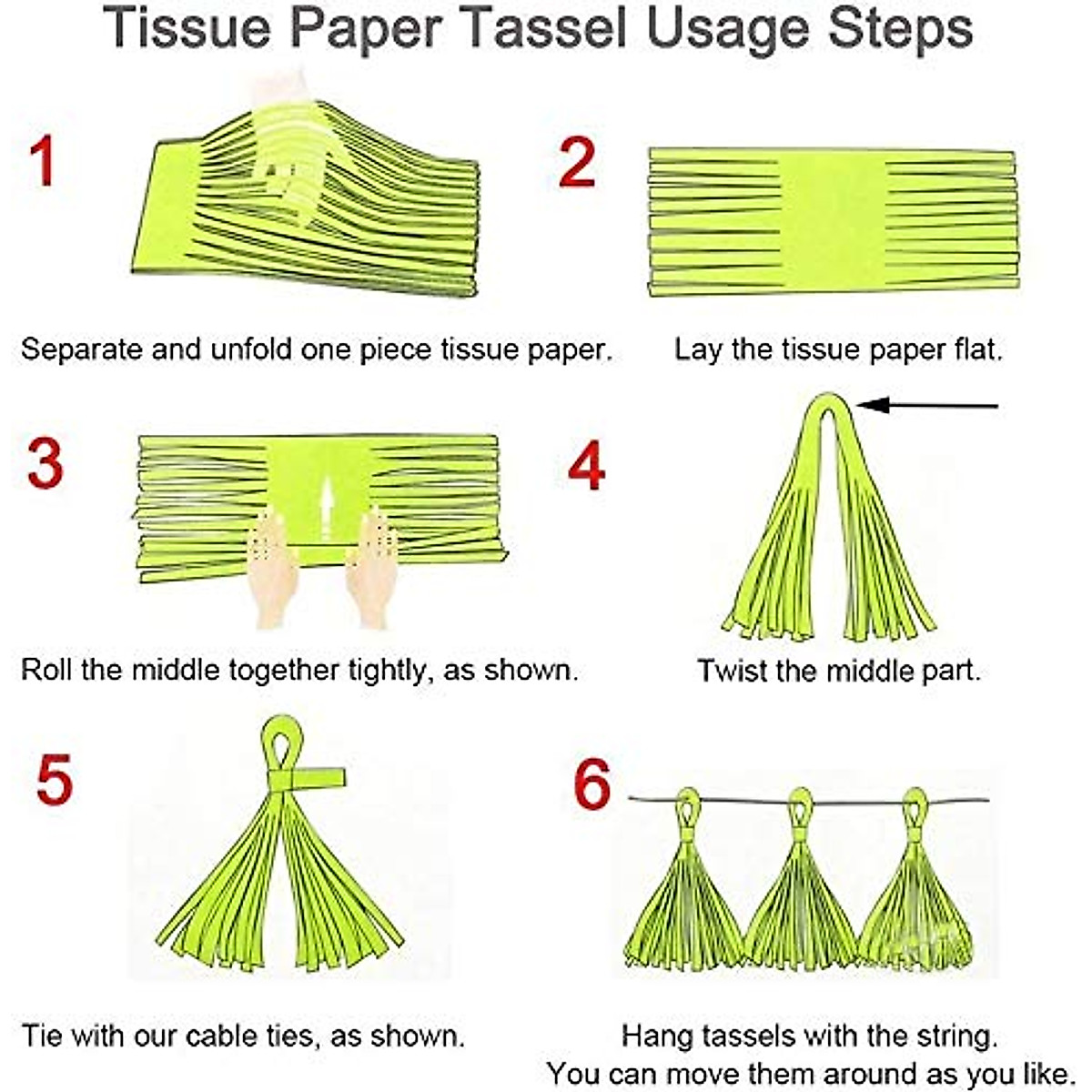 Tissue Paper Tassel Usage Steps

1

Separate and unfold one piece tissue paper.

2

Lay the tissue paper flat.

3

Roll the middle together tightly, as shown.

4

Twist the middle part.

5

Tie with our cable ties, as shown.

6

Hang tassels with the string.
You can move them around as you like.