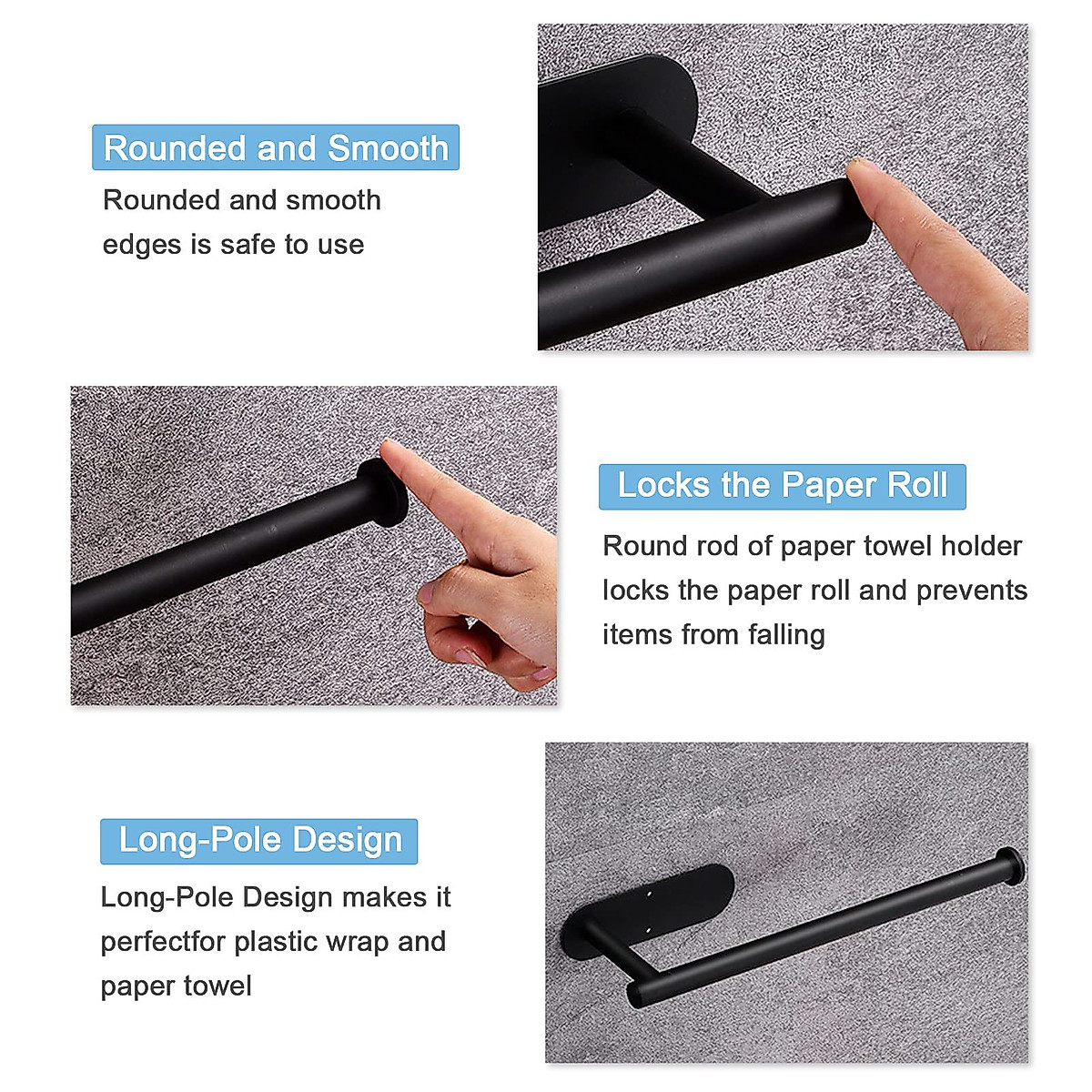 Rounded and Smooth

Rounded and smooth edges is safe to use

Locks the Paper Roll

Round rod of paper towel holder locks the paper roll and prevents items from falling

Long-Pole Design

Long-Pole Design makes it perfectfor plastic wrap and paper towel