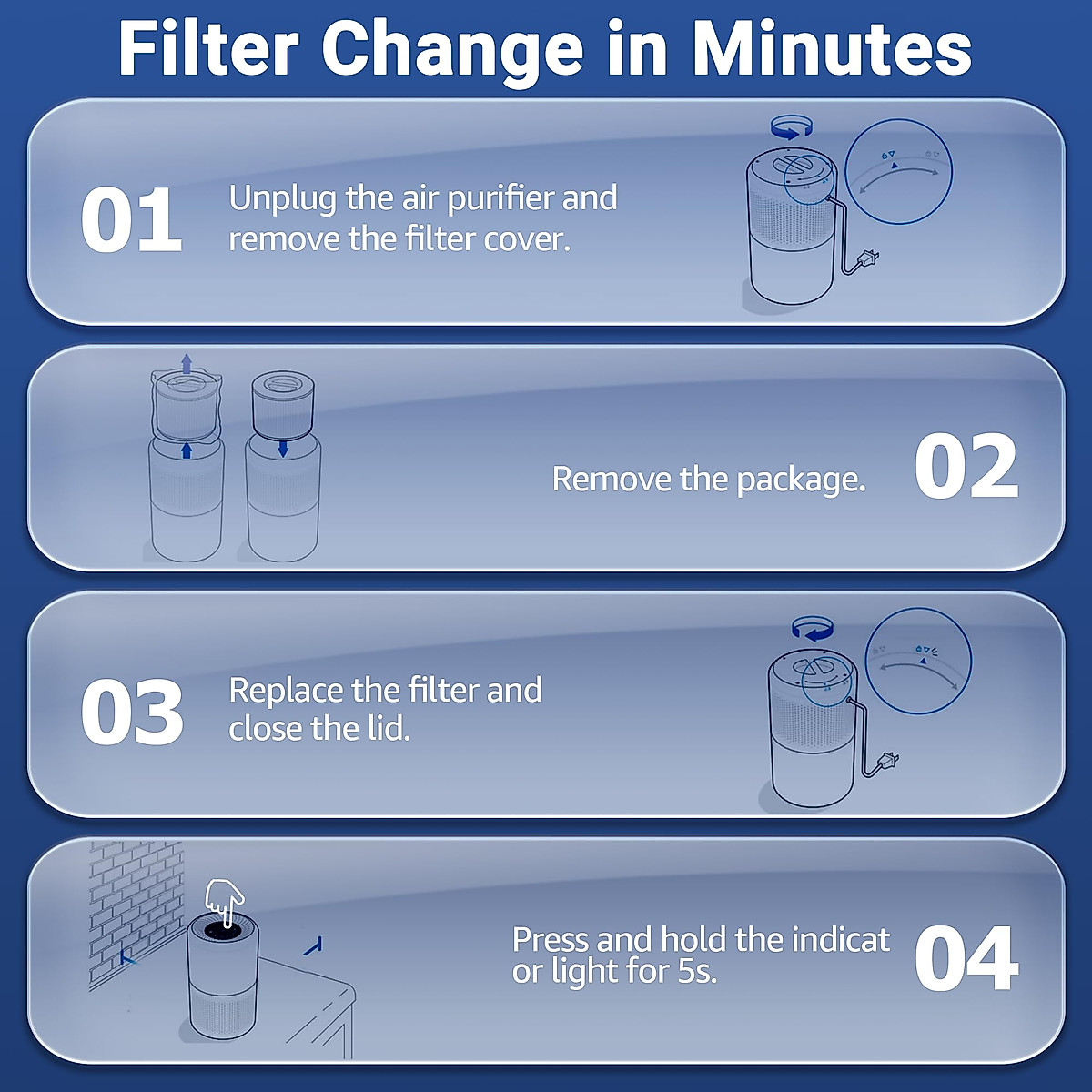 Filter Change in Minutes

01 Unplug the air purifier and remove the filter cover.

Remove the package. 02

03 Replace the filter and close the lid.

Press and hold the indicat or light for 5s. 04