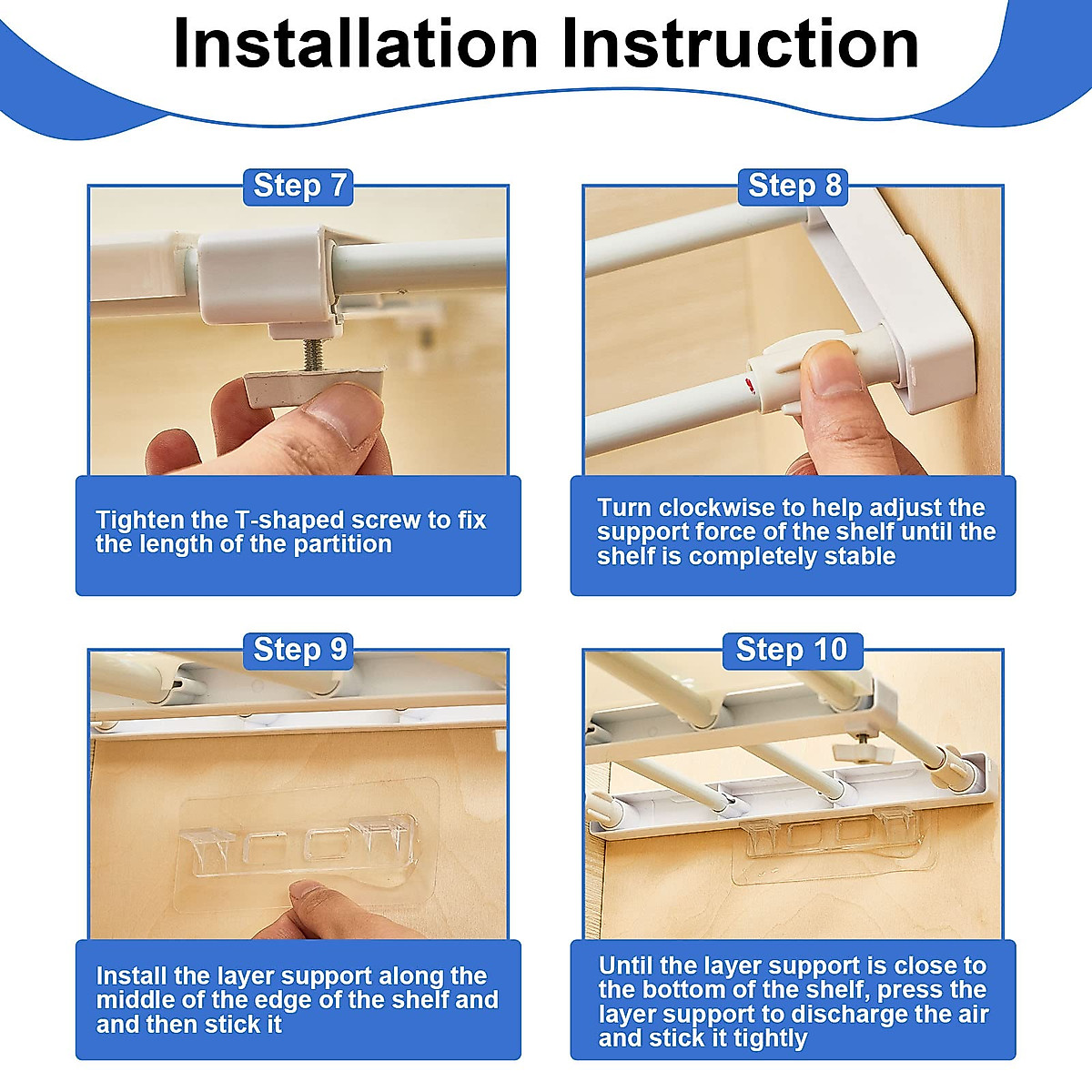 Installation Instruction

Step 7

Tighten the T-shaped screw to fix the length of the partition

Step 8

Turn clockwise to help adjust the support force of the shelf until the shelf is completely stable

Step 9

Install the layer support along the middle of the edge of the shelf and and then stick it

Step 10

Until the layer support is close to the bottom of the shelf, press the layer support to discharge the air and stick it tightly