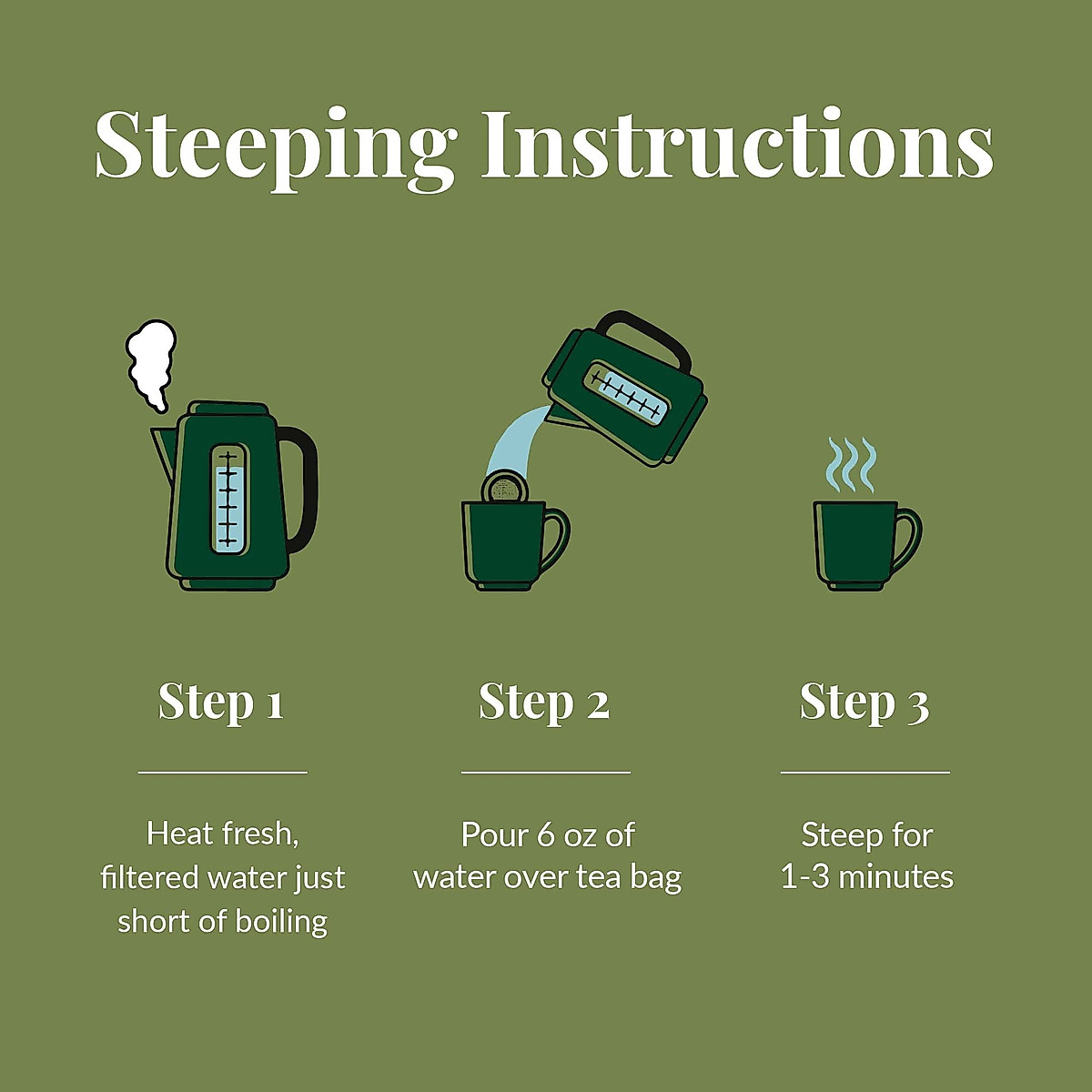 Steeping Instructions

Step 1

Heat fresh, filtered water just short of boiling

Step 2

Pour 6 oz of water over tea bag

Step 3

Steep for 1-3 minutes