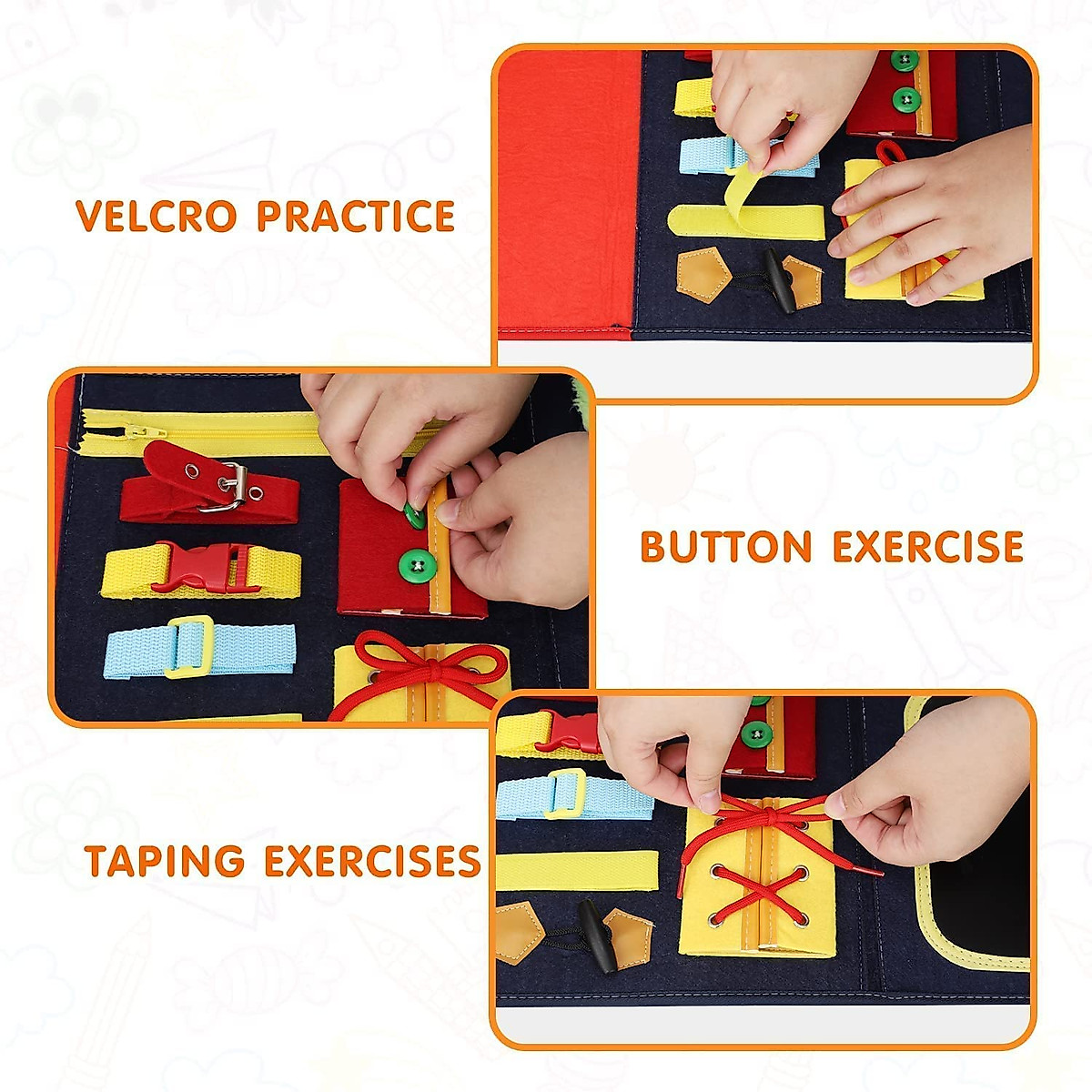 VELCRO PRACTICE

BUTTON EXERCISE

TAPING EXERCISES