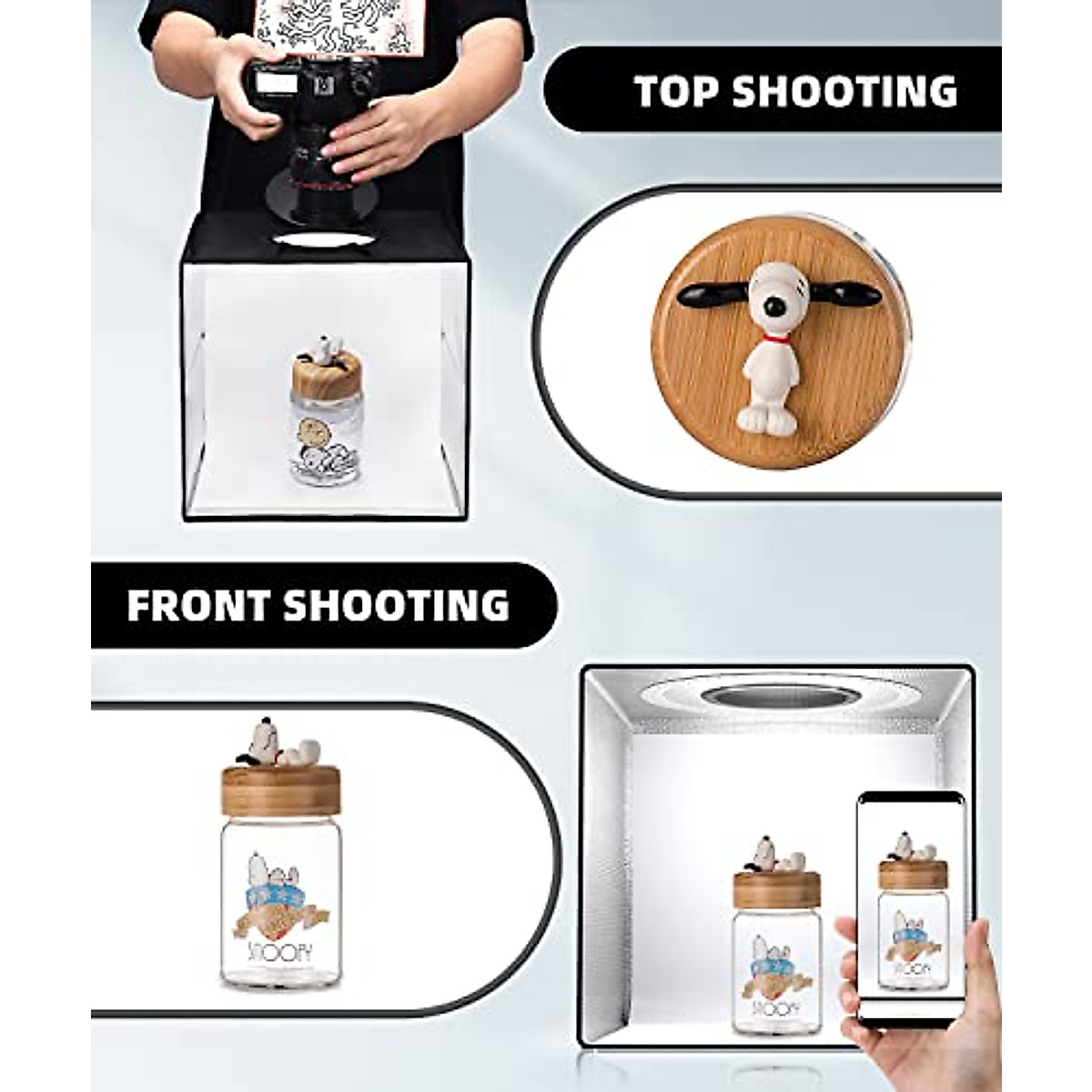 TOP SHOOTING

FRONT SHOOTING

SNOOPY

SNOOPY

SNOOPY