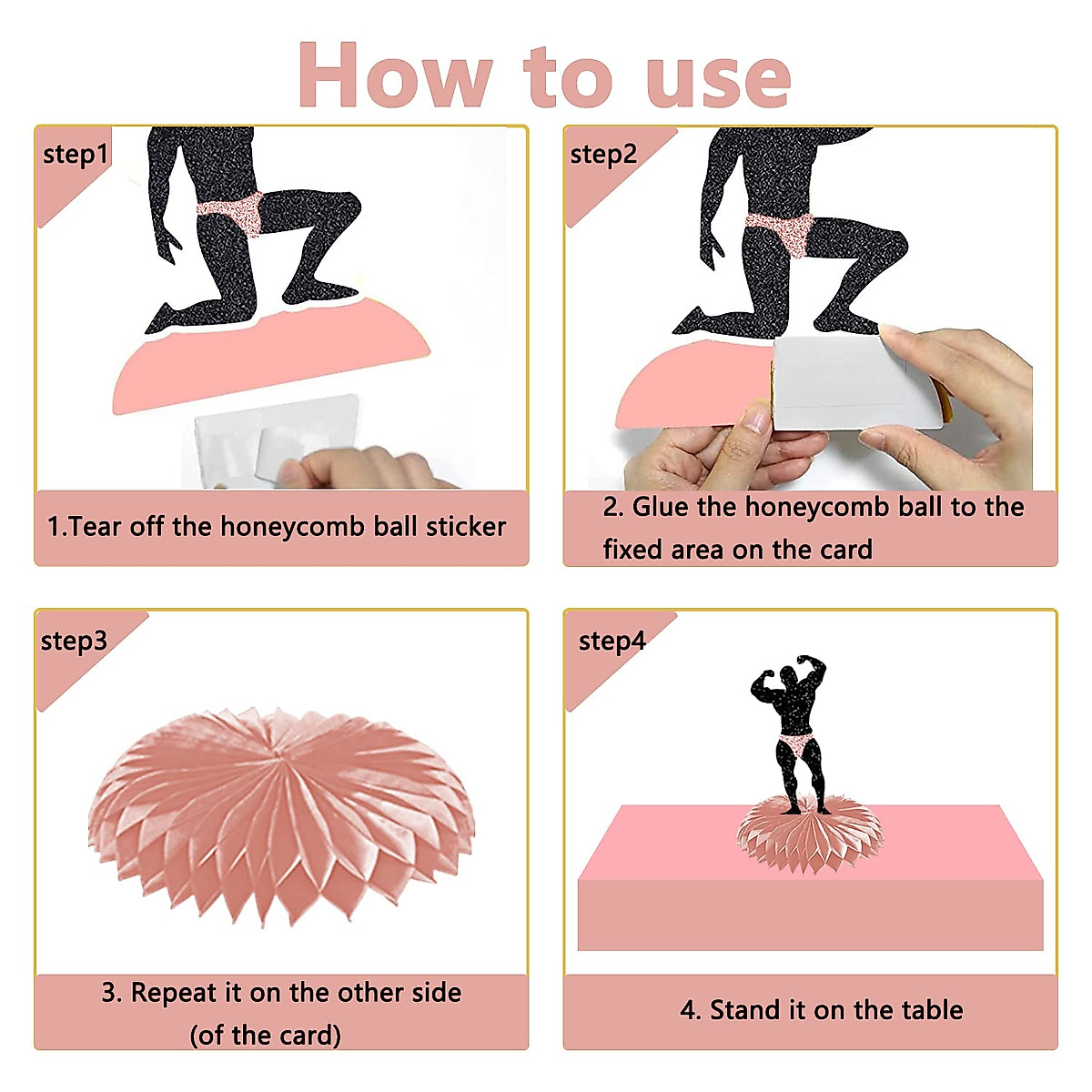 How to use

step1

1.Tear off the honeycomb ball sticker

step2

2. Glue the honeycomb ball to the fixed area on the card

step3

3. Repeat it on the other side (of the card)

step4

4. Stand it on the table