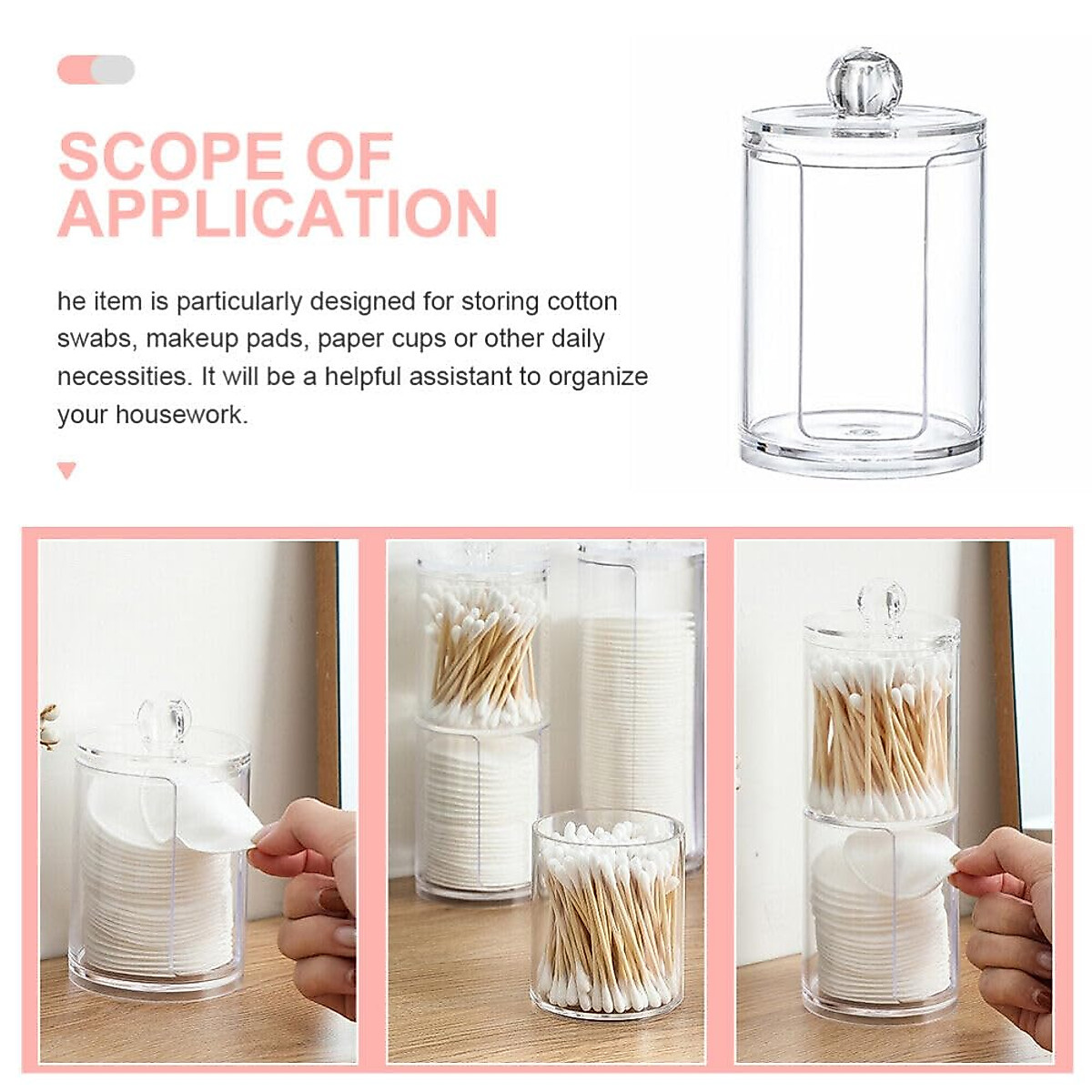 SCOPE OF APPLICATION

he item is particularly designed for storing cotton swabs, makeup pads, paper cups or other daily necessities. It will be a helpful assistant to organize your housework.