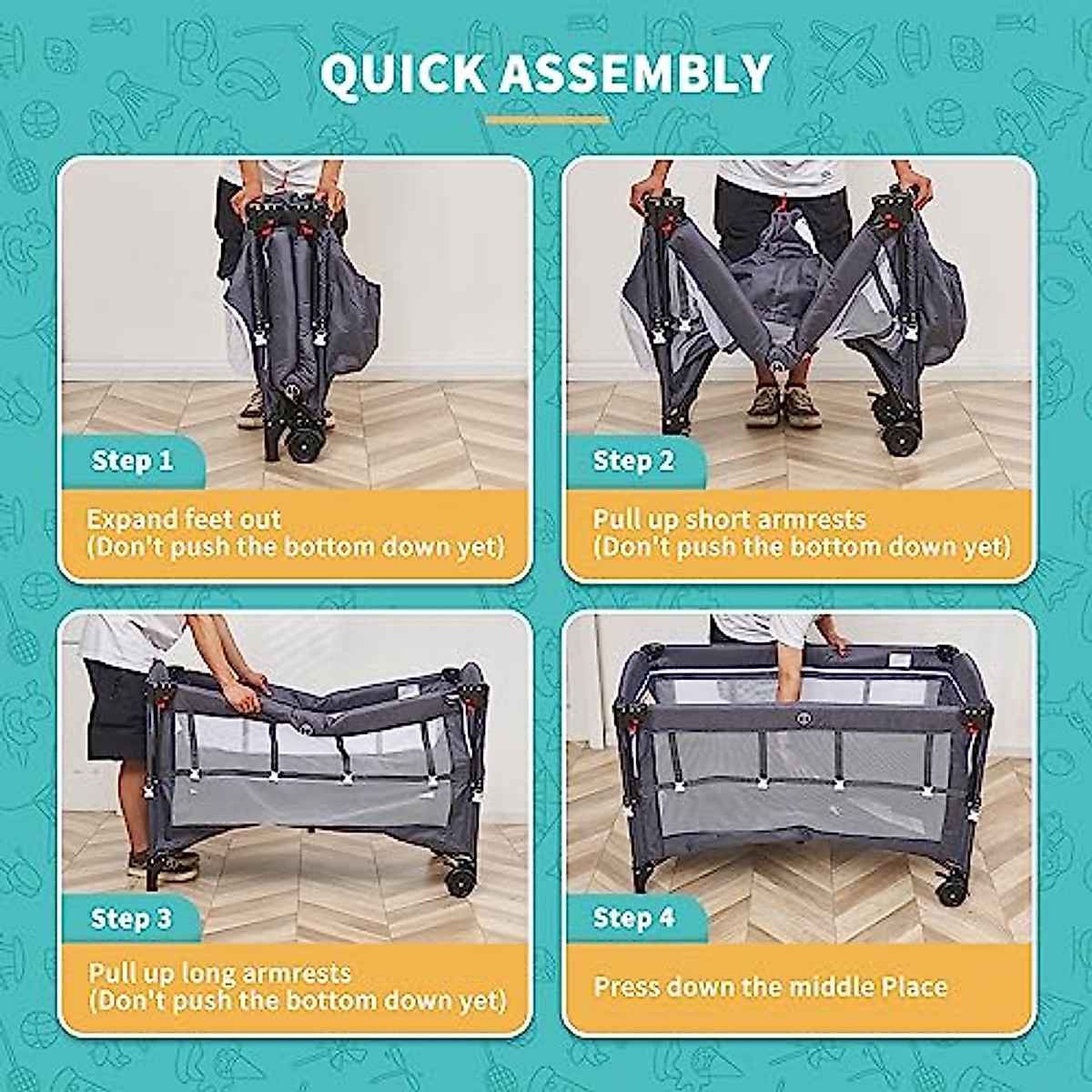 QUICK ASSEMBLY

Step 1

Expand feet out
(Don't push the bottom down yet)

Step 2

Pull up short armrests
(Don't push the bottom down yet)

Step 3

Pull up long armrests
(Don't push the bottom down yet)

Step 4

Press down the middle Place