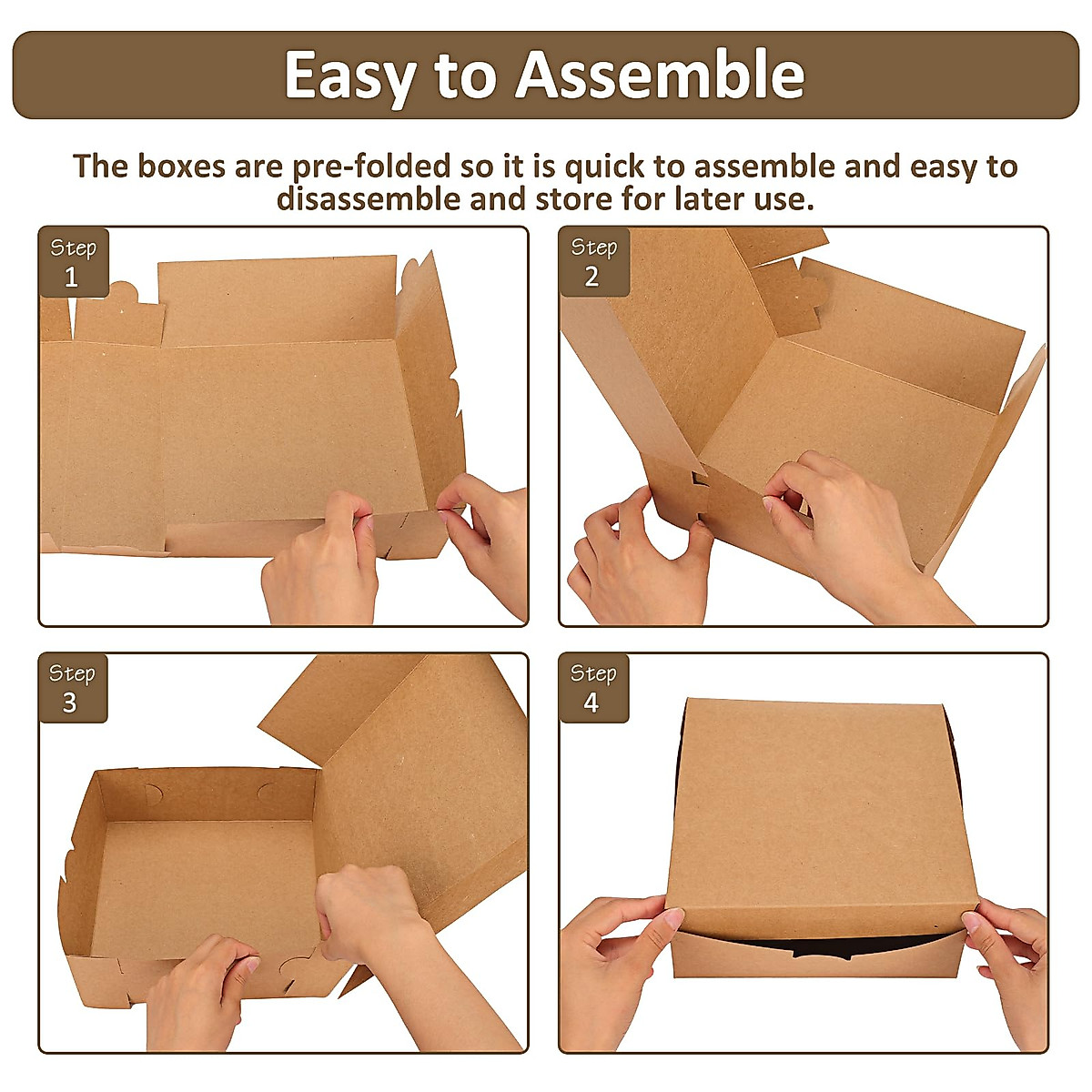 Easy to Assemble

The boxes are pre-folded so it is quick to assemble and easy to disassemble and store for later use.

Step 1

Step 2

Step 3

Step 4