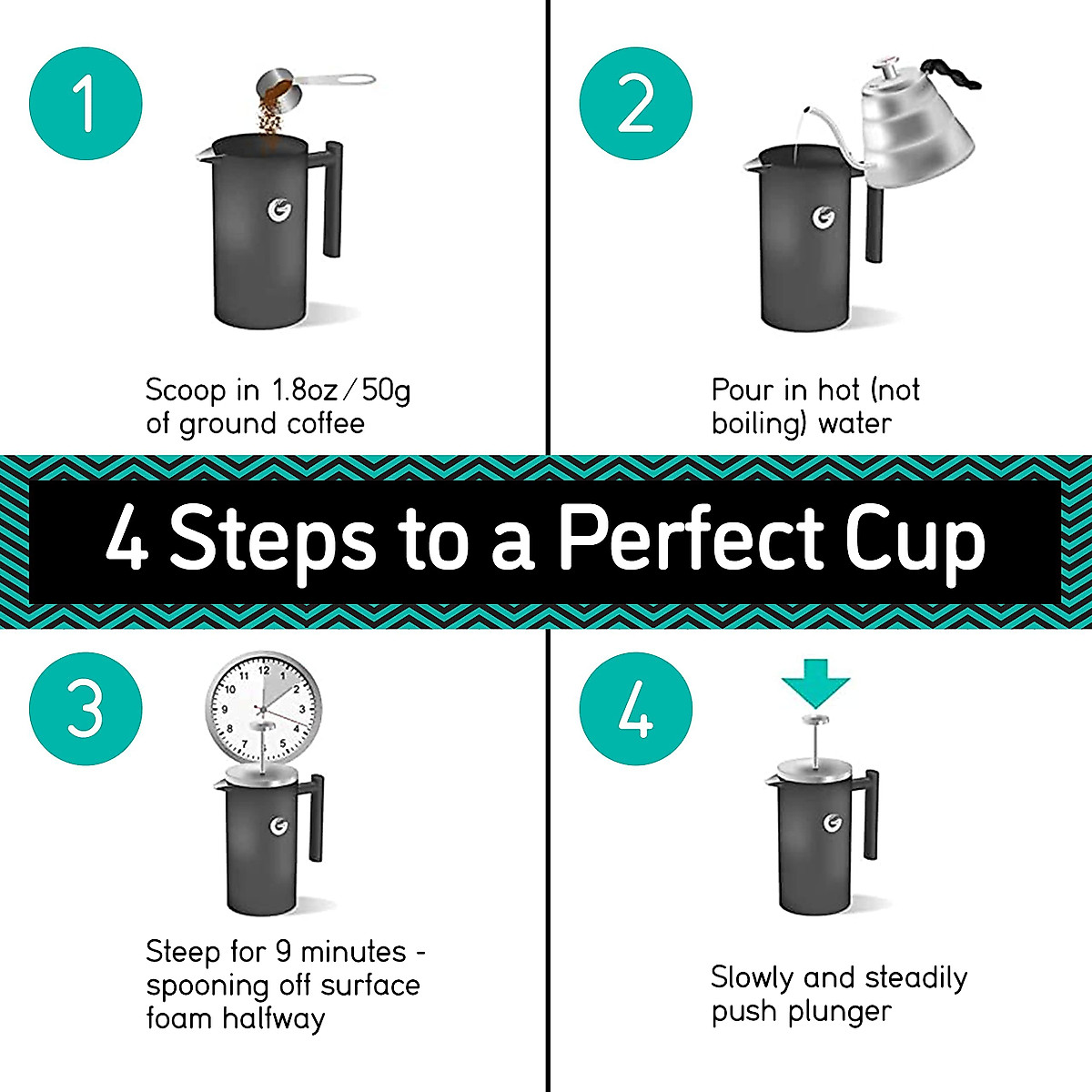 1

Scoop in 1.8oz/50g of ground coffee

2

Pour in hot (not boiling) water

4 Steps to a Perfect Cup

3

12
1
2
3
4
5
6
7
8
9
10
11

Steep for 9 minutes - spooning off surface foam halfway

4

Slowly and steadily push plunger