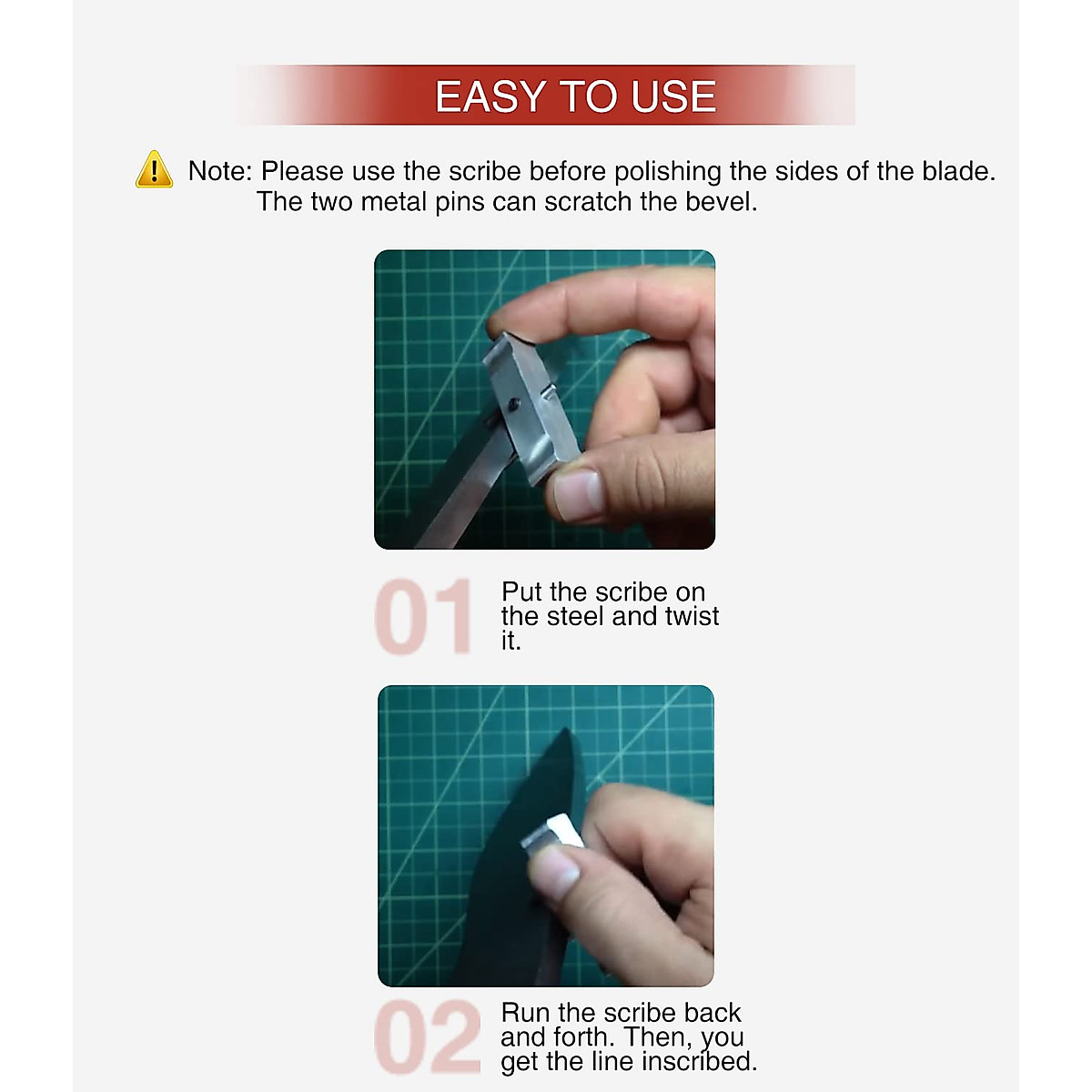 EASY TO USE

Note: Please use the scribe before polishing the sides of the blade. The two metal pins can scratch the bevel.

01 Put the scribe on the steel and twist it.

02 Run the scribe back and forth. Then, you get the line inscribed.