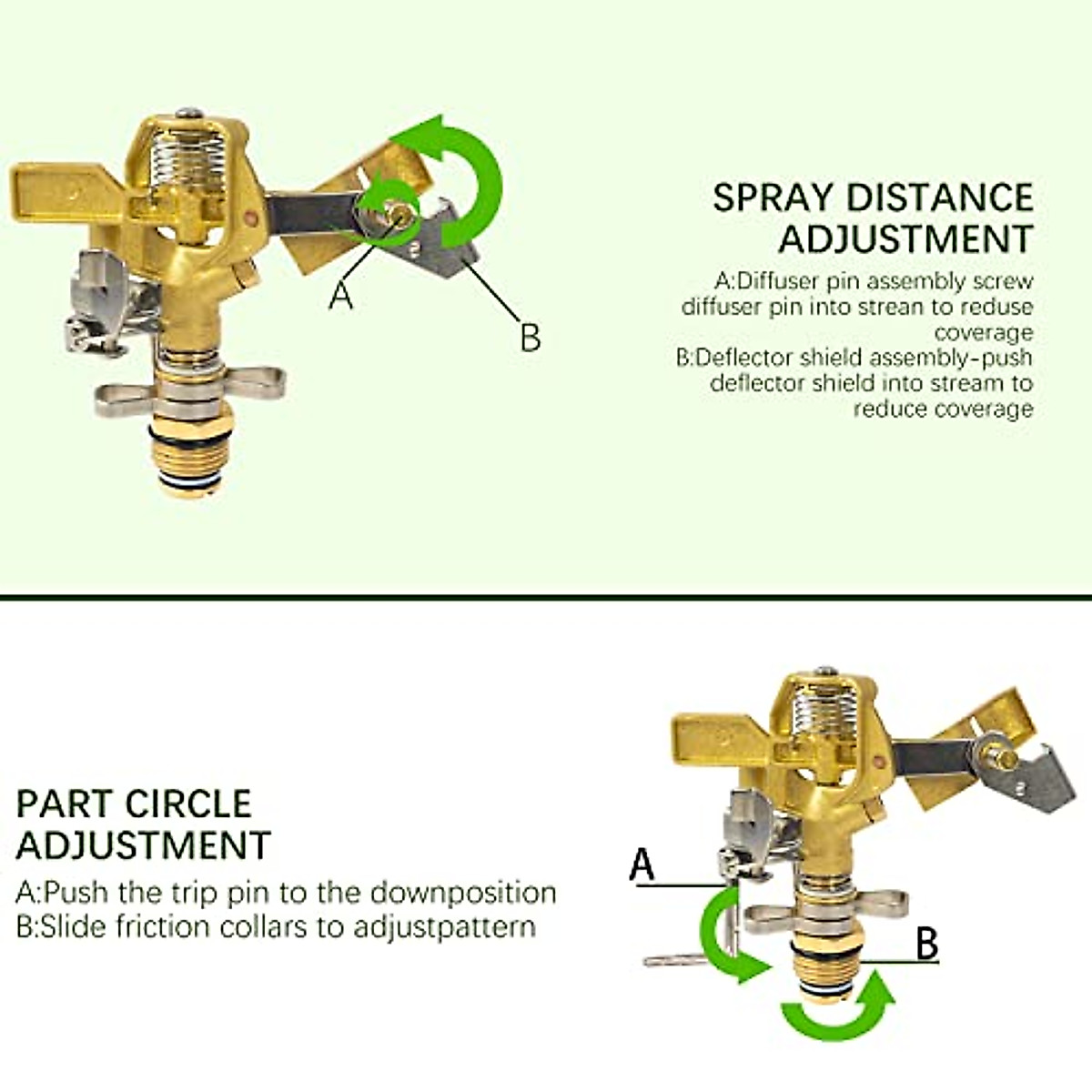 A

B

SPRAY DISTANCE ADJUSTMENT

A:Diffuser pin assembly screw diffuser pin into strean to reduse coverage
B:Deflector shield assembly-push deflector shield into stream to reduce coverage

PART CIRCLE ADJUSTMENT

A:Push the trip pin to the downposition
B:Slide friction collars to adjustpattern

A

B