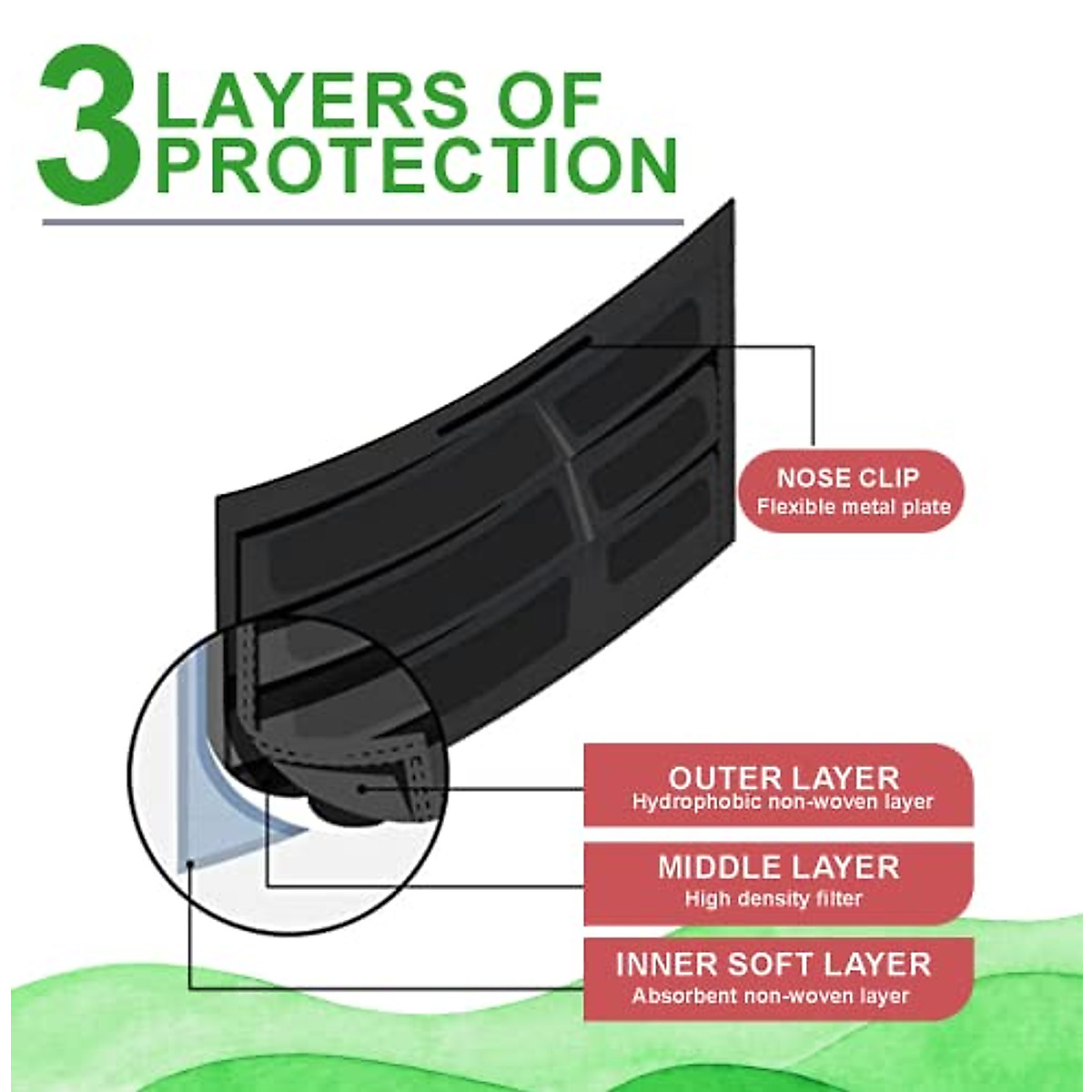 3 LAYERS OF PROTECTION

NOSE CLIP
Flexible metal plate

OUTER LAYER
Hydrophobic non-woven layer

MIDDLE LAYER
High density filter

INNER SOFT LAYER
Absorbent non-woven layer