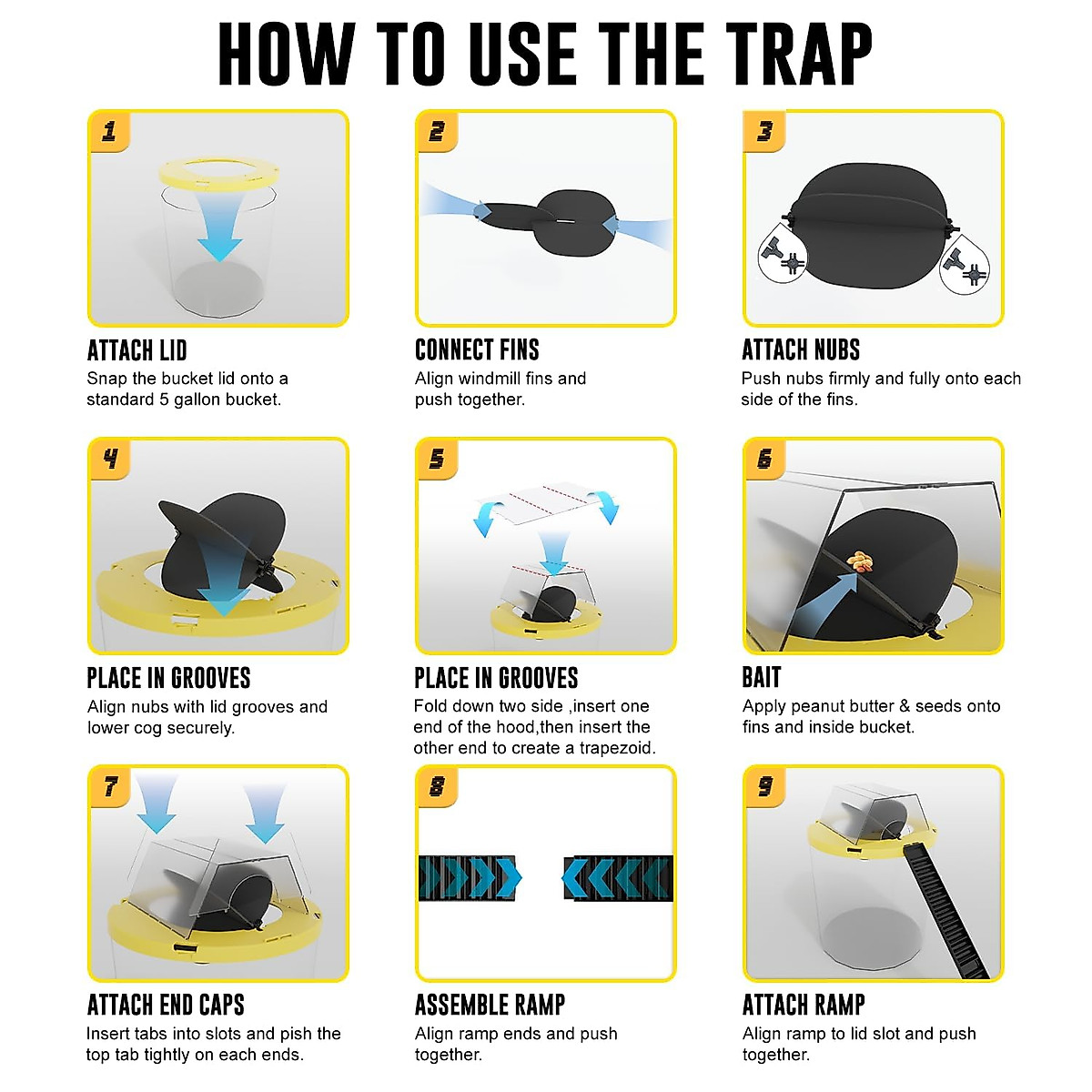 HOW TO USE THE TRAP

1

ATTACH LID
Snap the bucket lid onto a standard 5 gallon bucket.

2

CONNECT FINS
Align windmill fins and push together.

3

ATTACH NUBS
Push nubs firmly and fully onto each side of the fins.

4

PLACE IN GROOVES
Align nubs with lid grooves and lower cog securely.

5

PLACE IN GROOVES
Fold down two side ,insert one end of the hood,then insert the other end to create a trapezoid.

6

BAIT
Apply peanut butter & seeds onto fins and inside bucket.

7

ATTACH END CAPS
Insert tabs into slots and pish the top tab tightly on each ends.

8

ASSEMBLE RAMP
Align ramp ends and push together.

9

ATTACH RAMP
Align ramp to lid slot and push together.