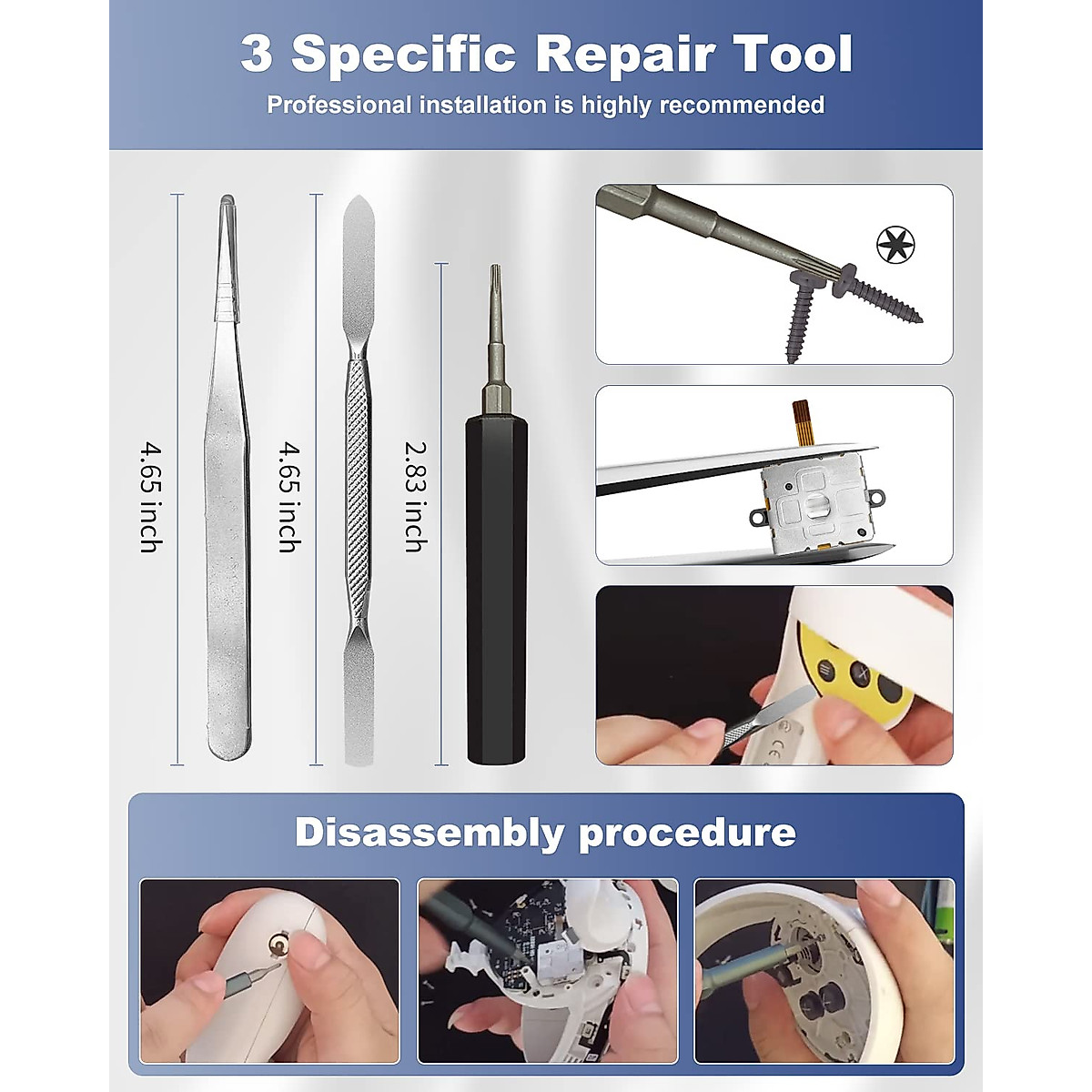 3 Specific Repair Tool

Professional installation is highly recommended

4.65 inch

4.65 inch

2.83 inch

Disassembly procedure