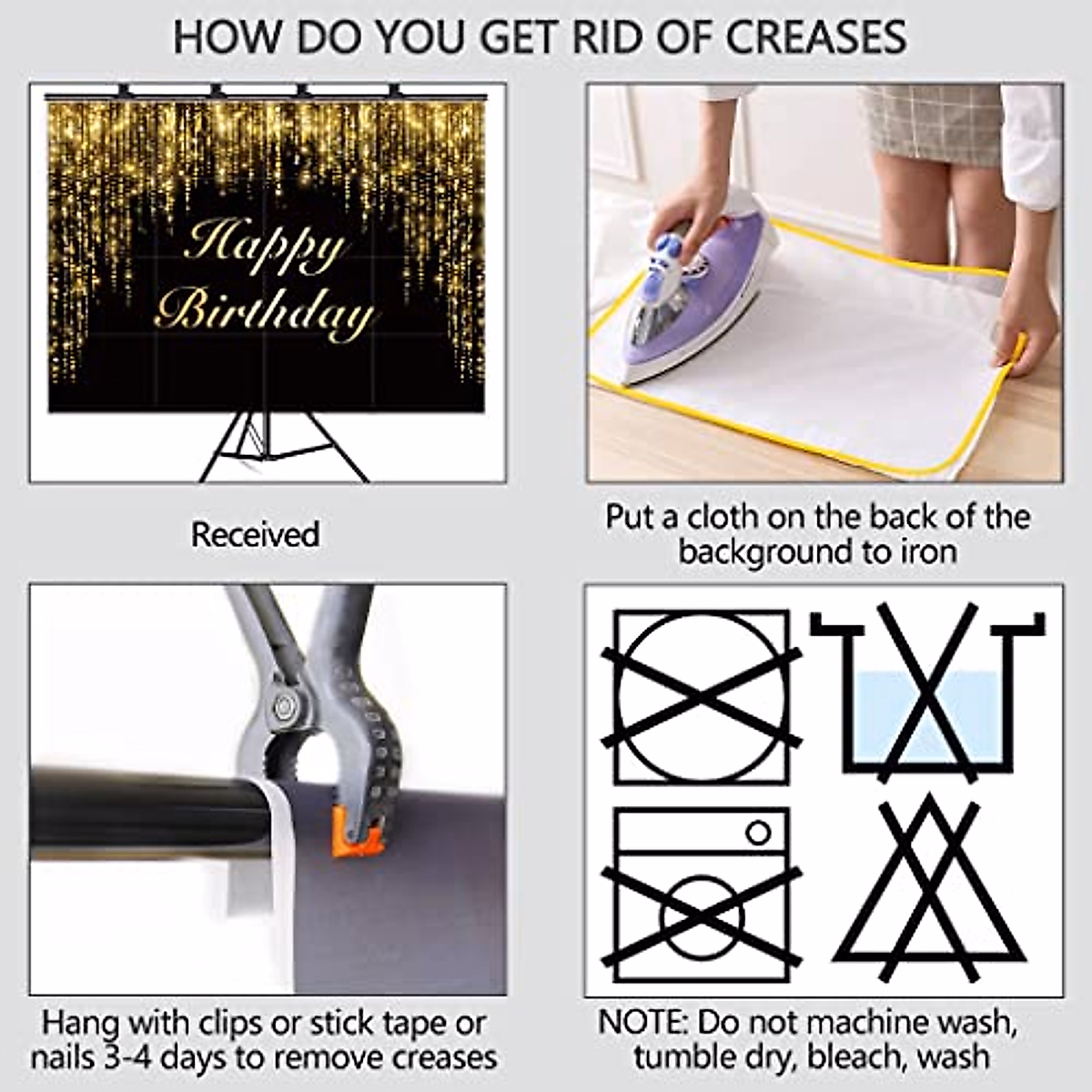 HOW DO YOU GET RID OF CREASES

Happy Birthday

Received

Put a cloth on the back of the background to iron

Hang with clips or stick tape or nails 3-4 days to remove creases

NOTE: Do not machine wash, tumble dry, bleach, wash