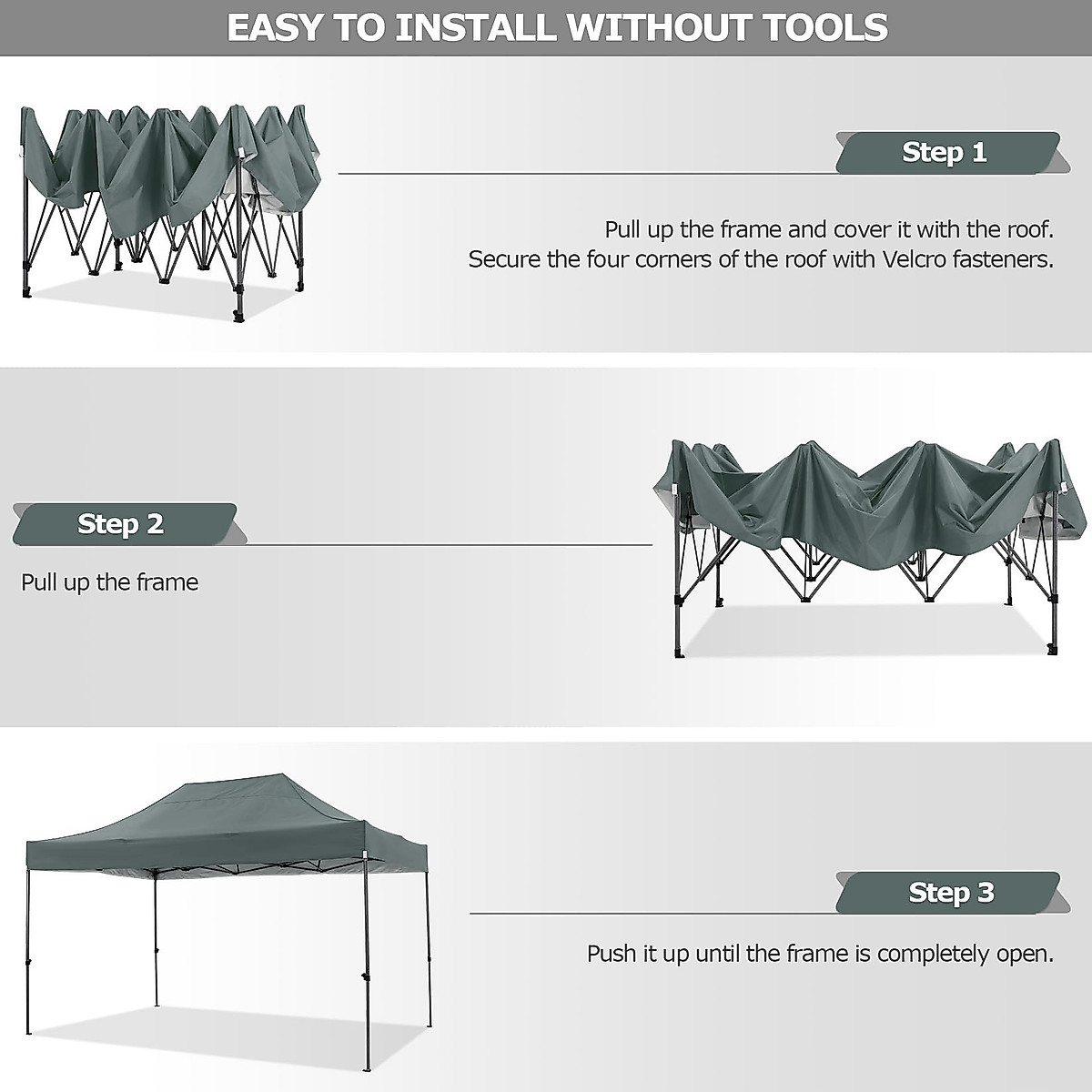 EASY TO INSTALL WITHOUT TOOLS

Step 1

Pull up the frame and cover it with the roof.
Secure the four corners of the roof with Velcro fasteners.

Step 2

Pull up the frame

Step 3

Push it up until the frame is completely open.