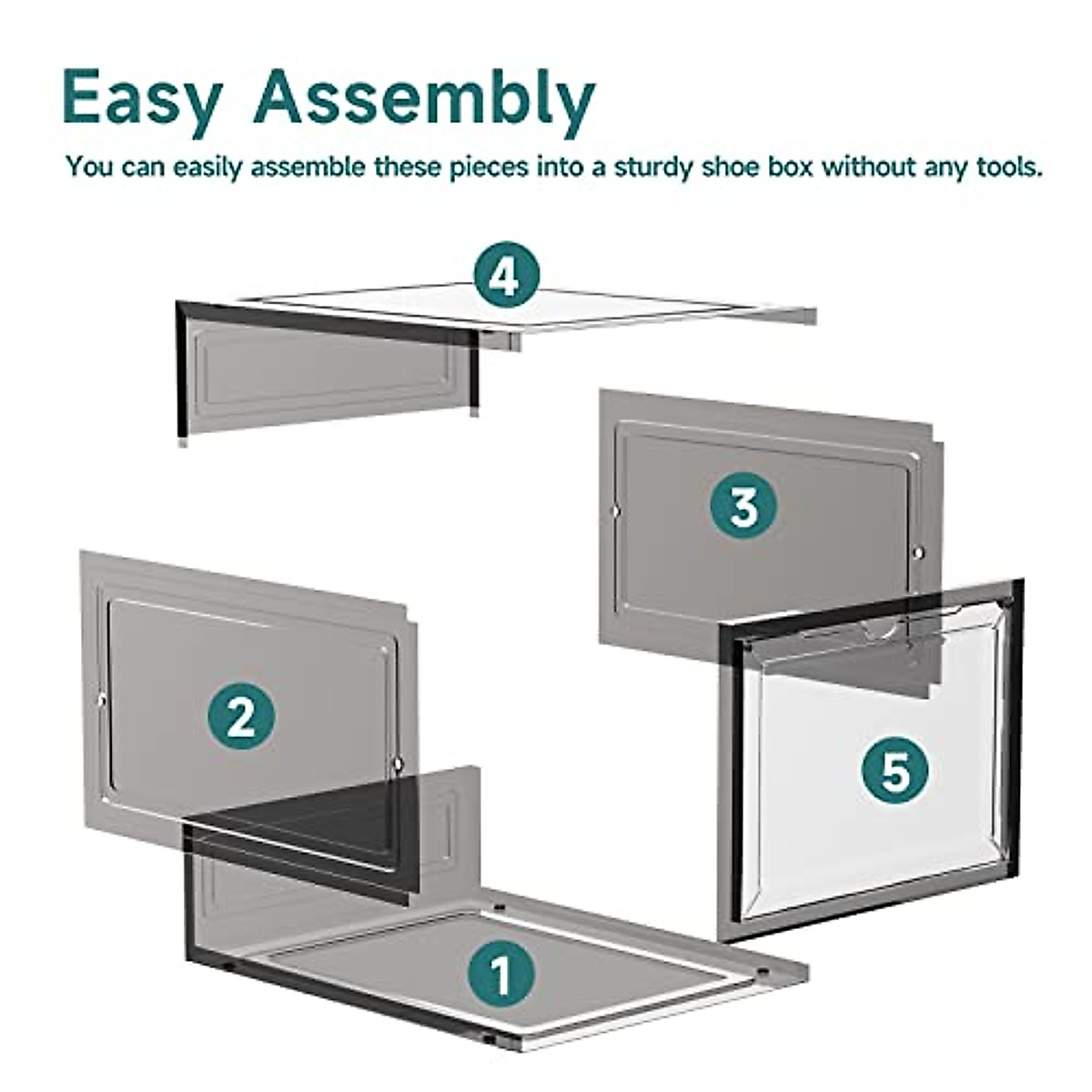 Easy Assembly

You can easily assemble these pieces into a sturdy shoe box without any tools.

4

3

2

5

1