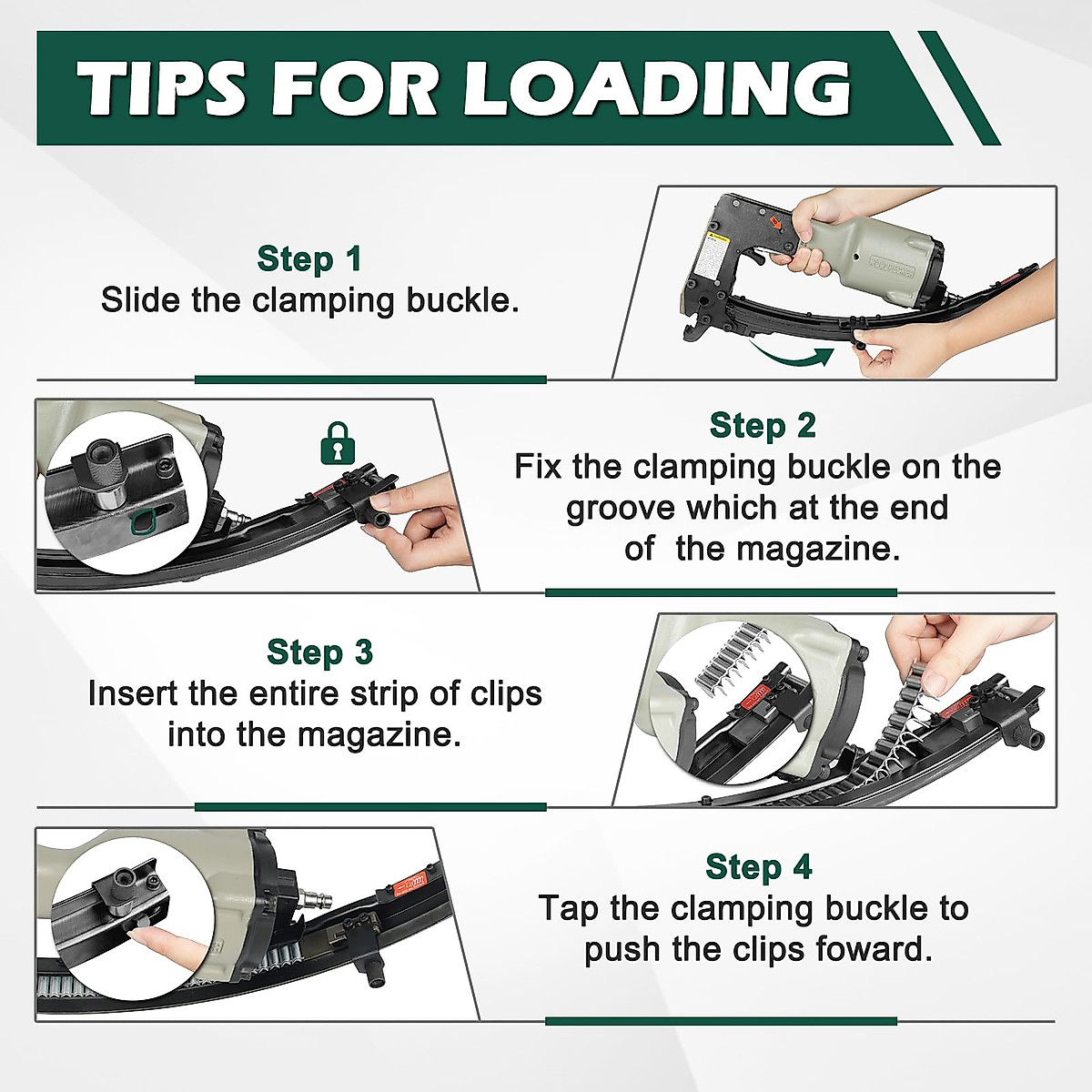 TIPS FOR LOADING

Step 1
Slide the clamping buckle.

Step 2
Fix the clamping buckle on the groove which at the end of the magazine.

Step 3
Insert the entire strip of clips into the magazine.

Step 4
Tap the clamping buckle to push the clips foward.