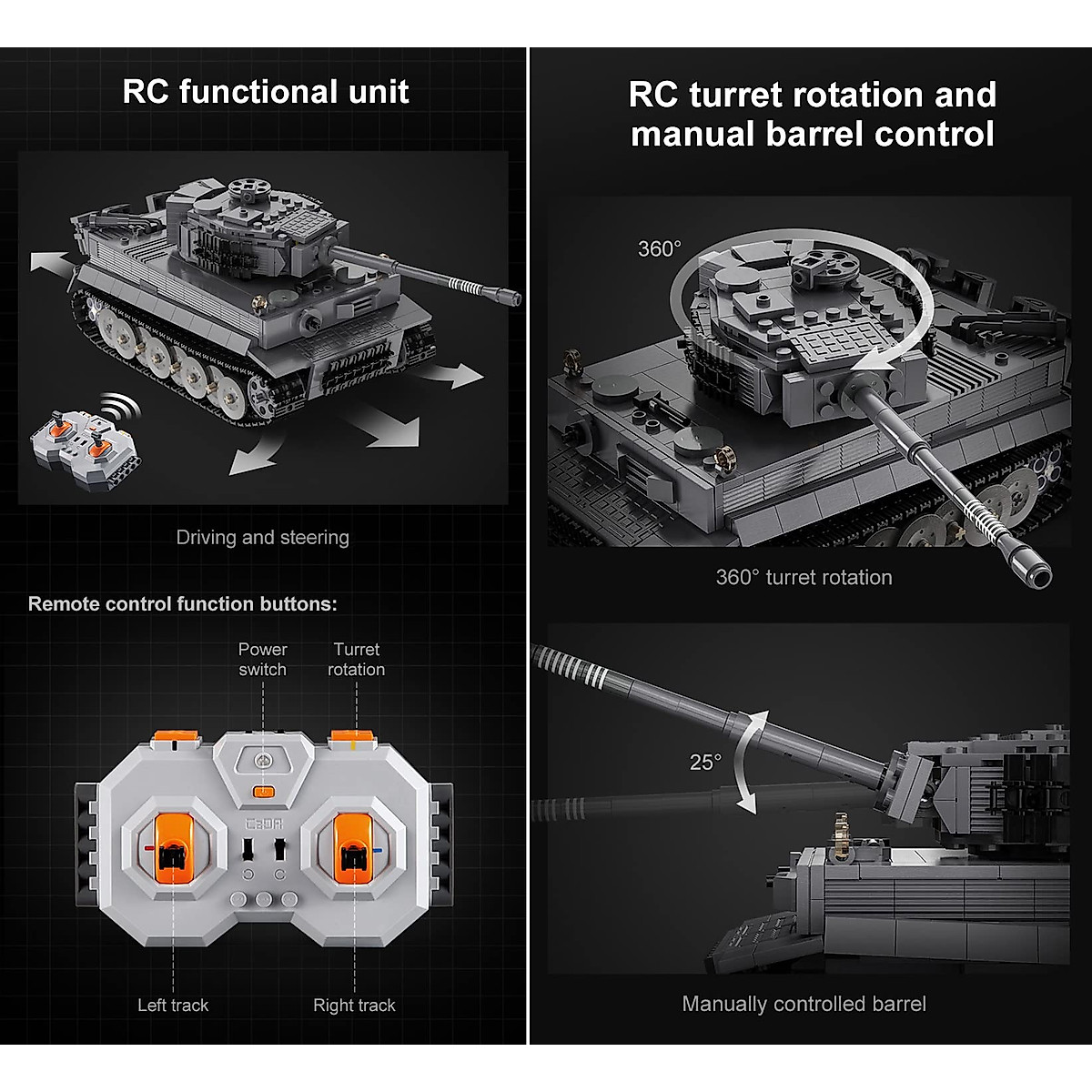 RC functional unit

Driving and steering

Remote control function buttons:

Power switch

Turret rotation

CaDA

Left track

Right track

RC turret rotation and manual barrel control

360°

360° turret rotation

25°

Manually controlled barrel