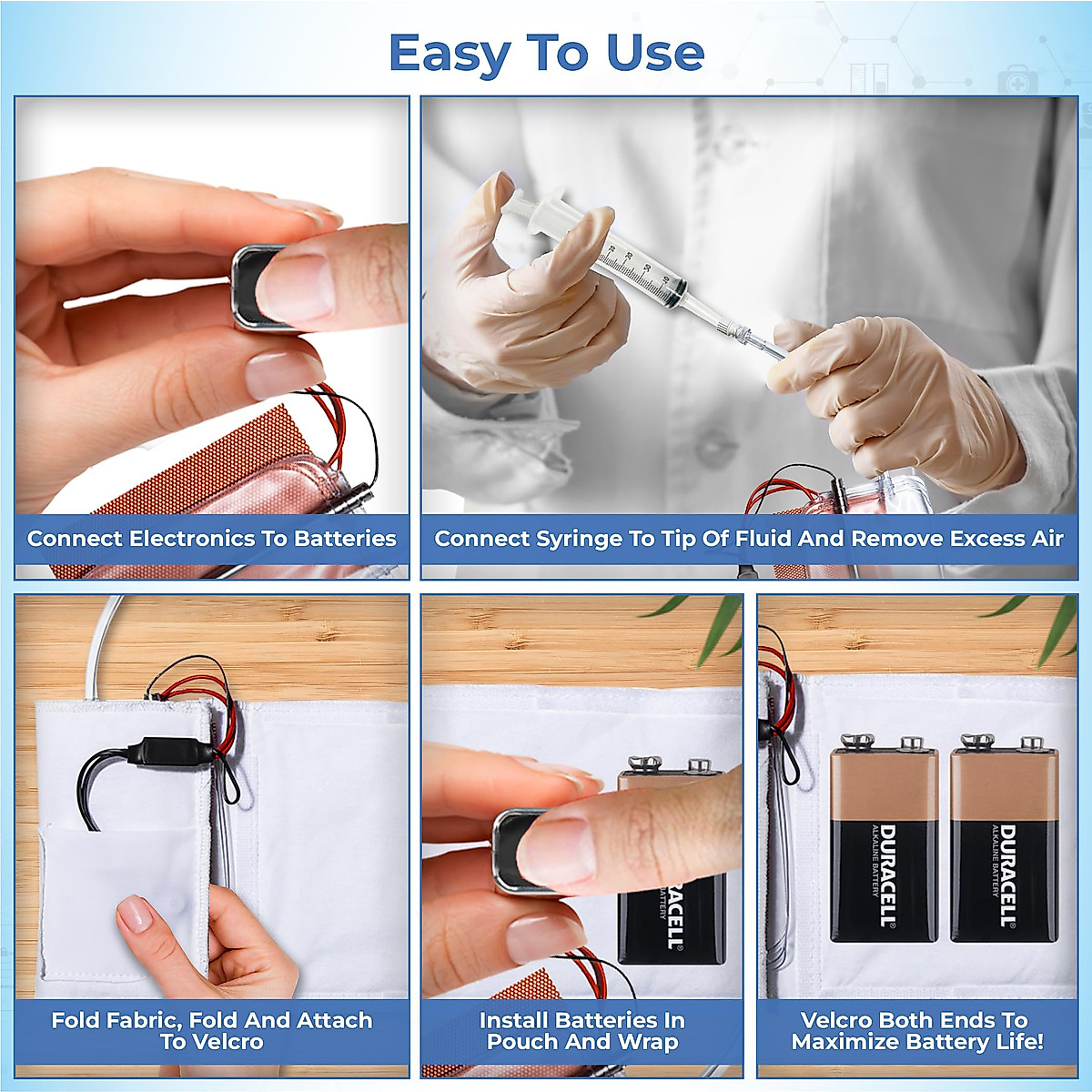 Easy To Use

Connect Electronics To Batteries

Connect Syringe To Tip Of Fluid And Remove Excess Air

Fold Fabric, Fold And Attach To Velcro

DURACELL

Install Batteries In Pouch And Wrap

DURACELL ALKALINE BATTERY

DURACELL ALKALINE BATTERY

Velcro Both Ends To Maximize Battery Life!