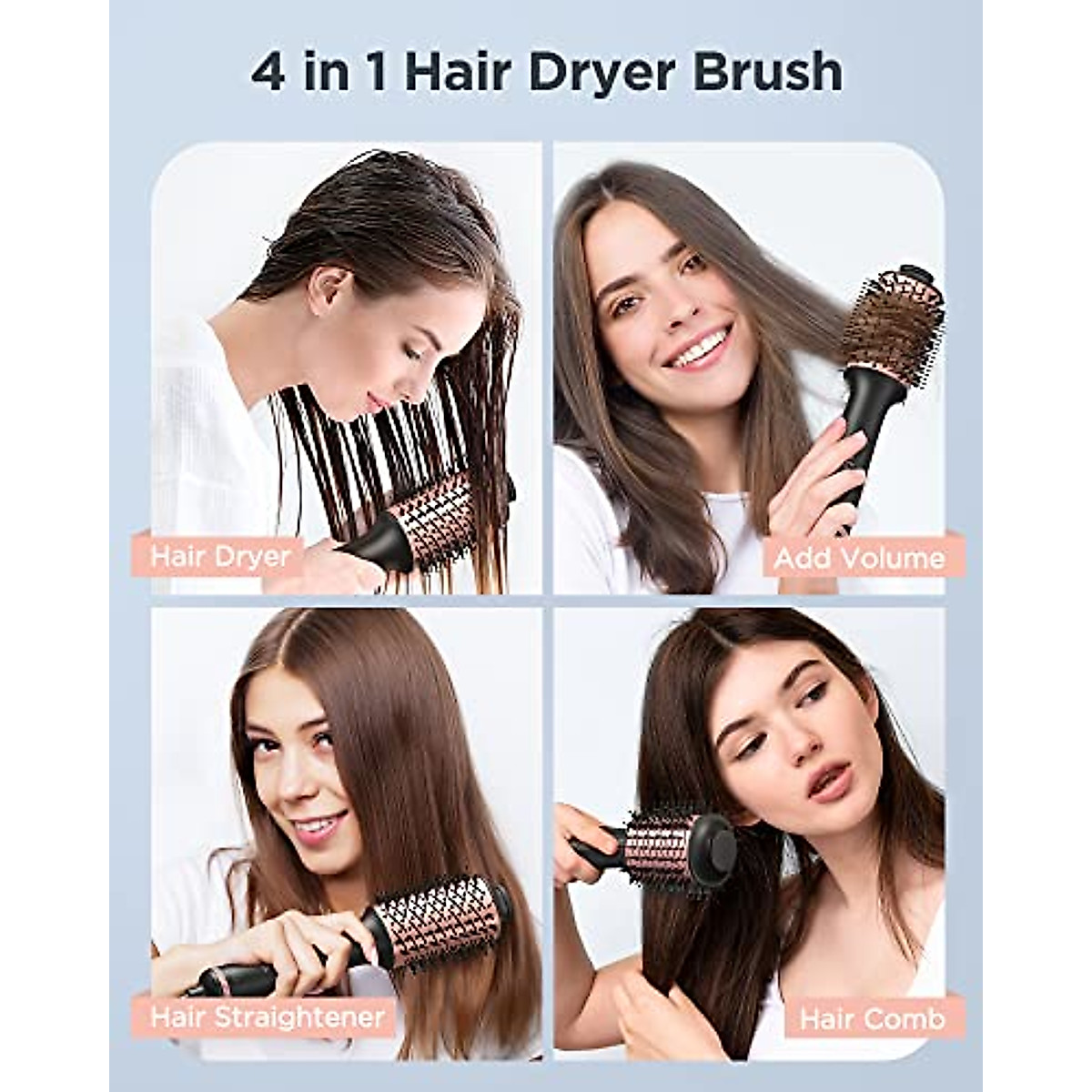 4 in 1 Hair Dryer Brush

Hair Dryer

Add Volume

Hair Straightener

Hair Comb