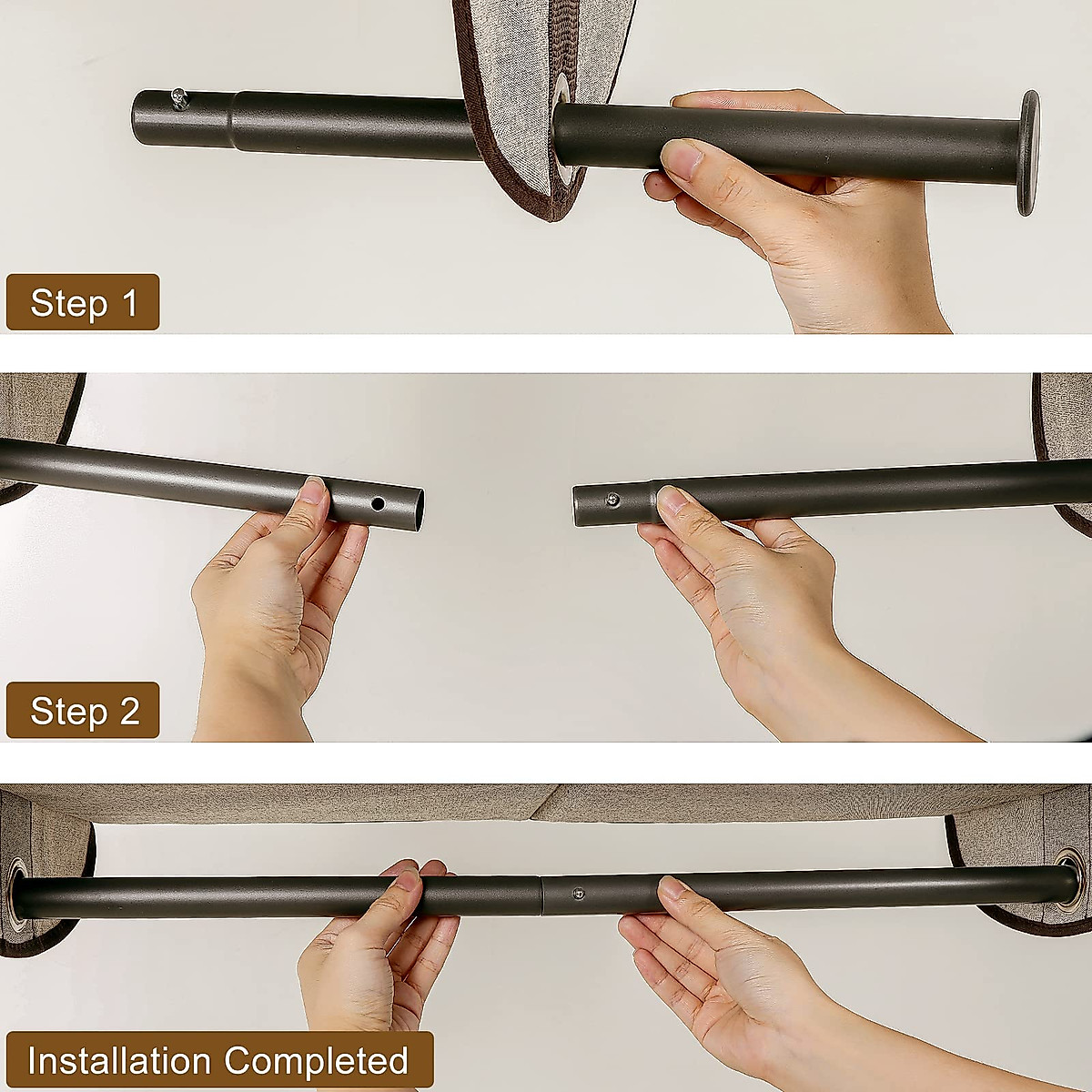 Step 1

Step 2

Installation Completed