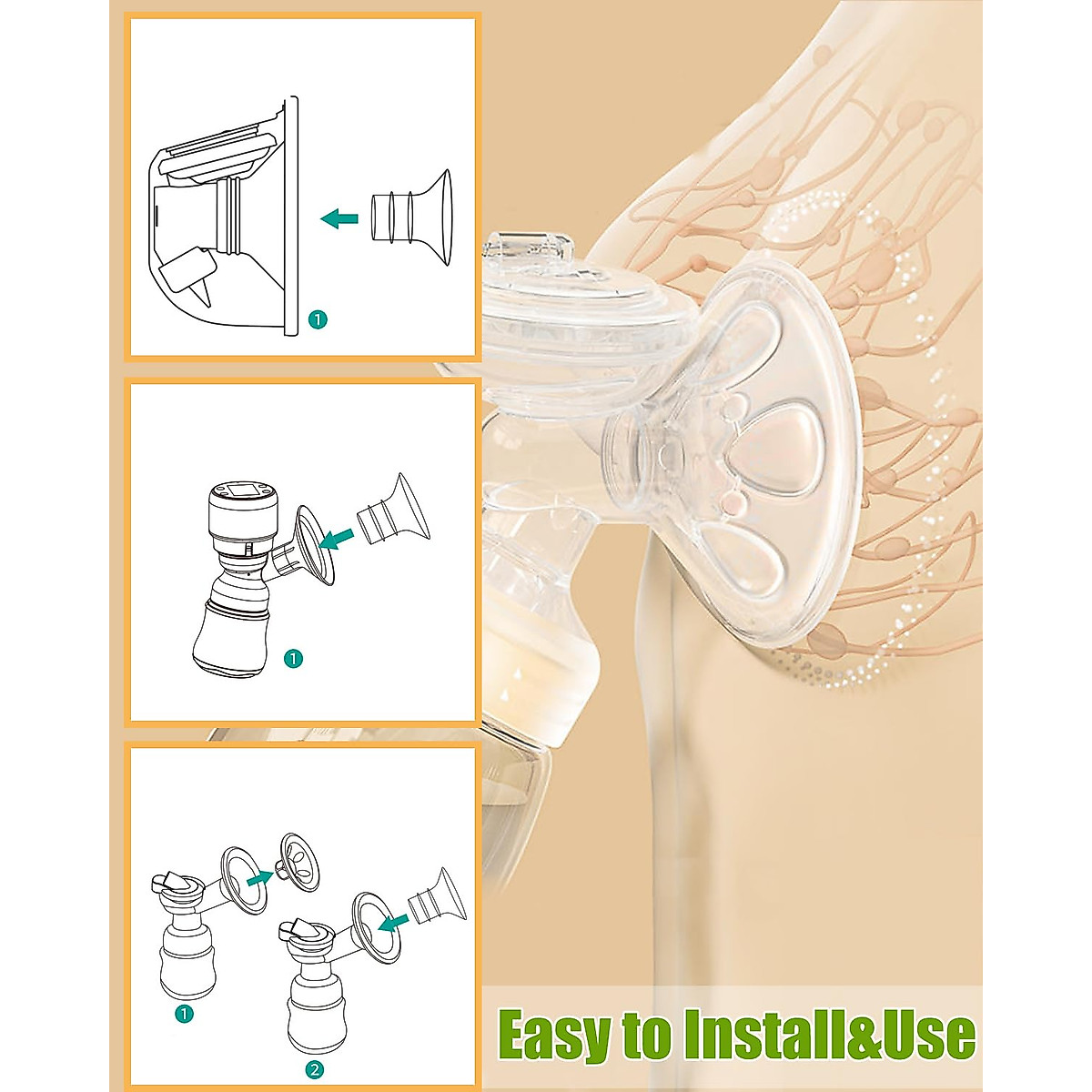 1

1

1

2

Easy to Install&Use