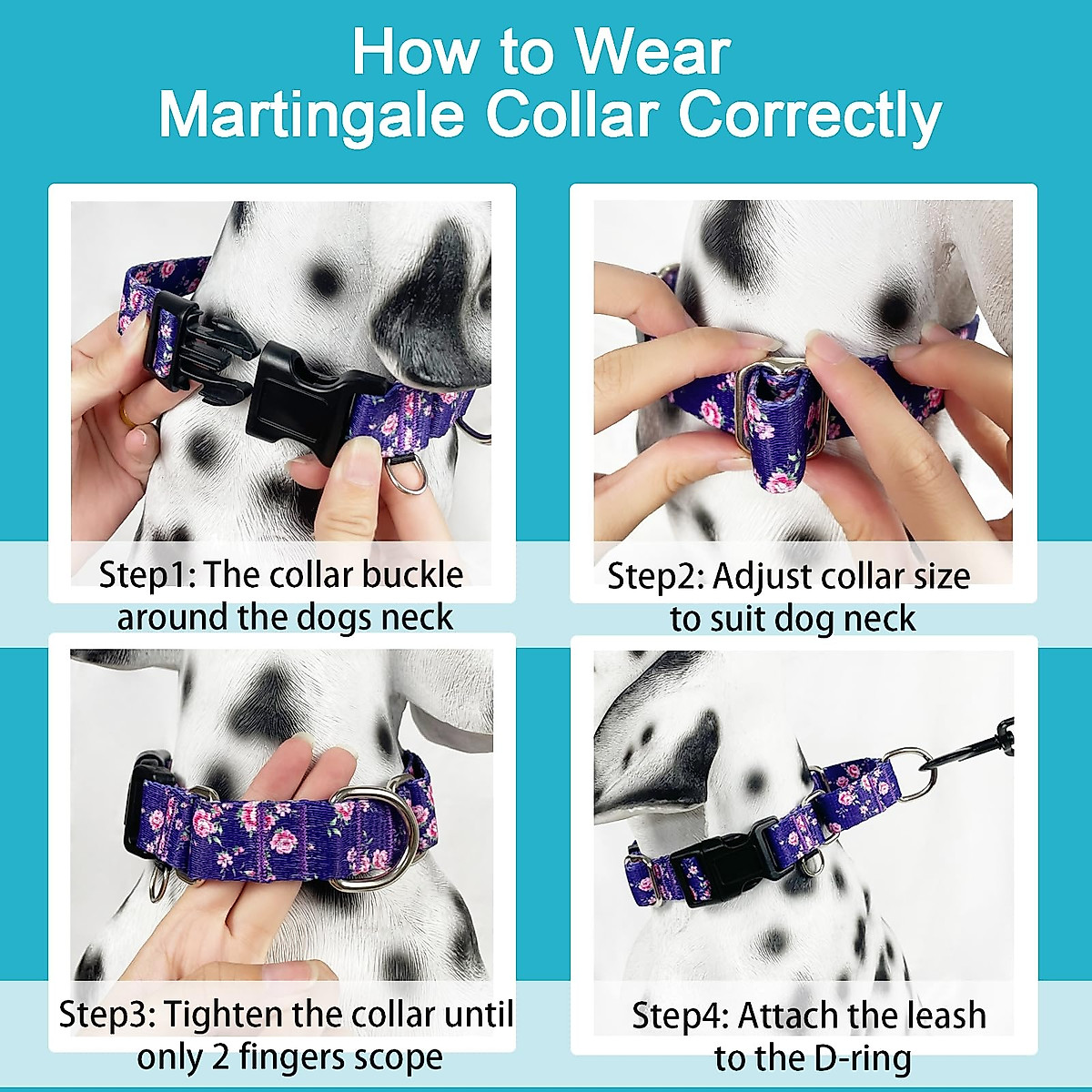 How to Wear
Martingale Collar Correctly

Step1: The collar buckle around the dogs neck

Step2: Adjust collar size to suit dog neck

Step3: Tighten the collar until only 2 fingers scope

Step4: Attach the leash to the D-ring