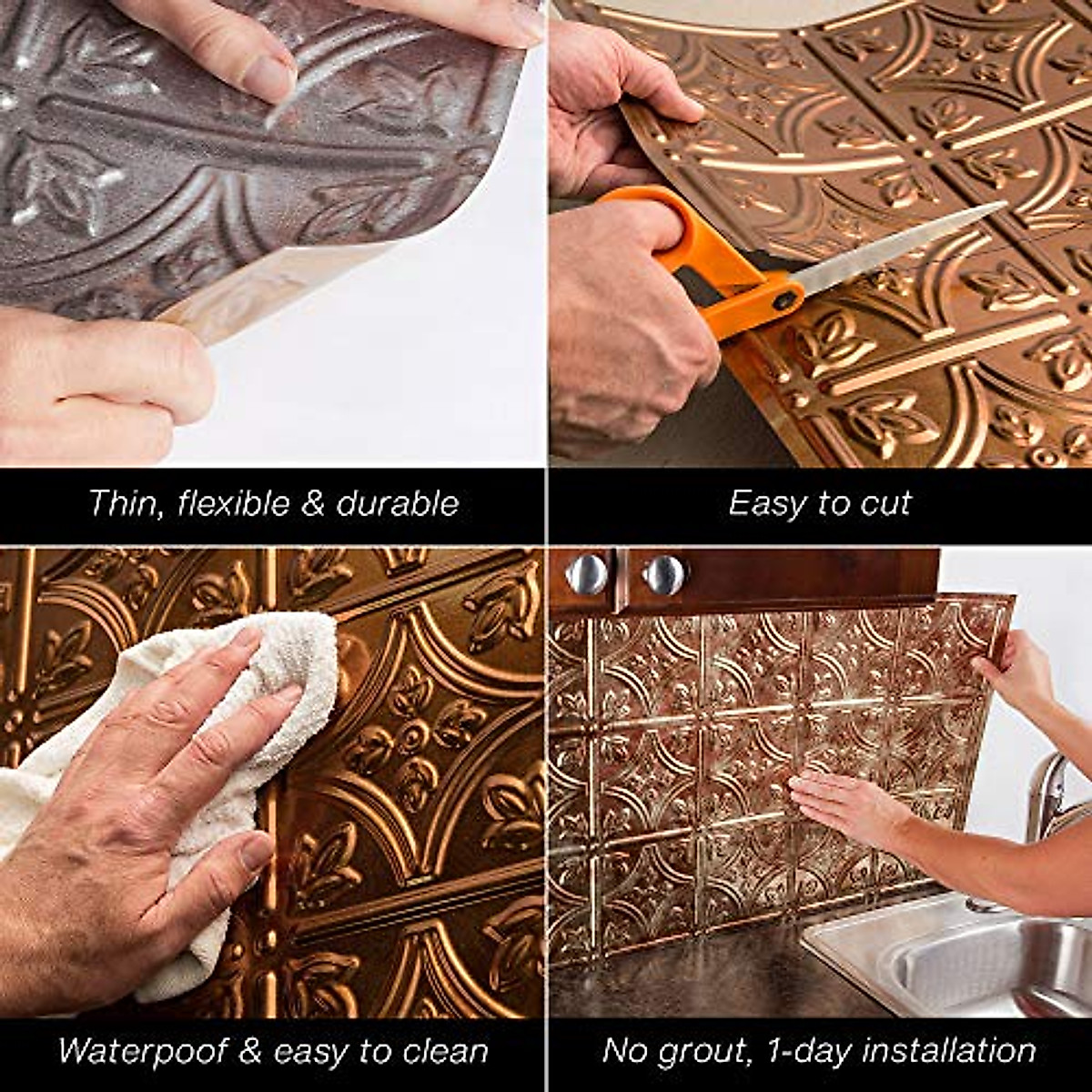 Thin, flexible & durable

Easy to cut

Waterpoof & easy to clean

No grout, 1-day installation