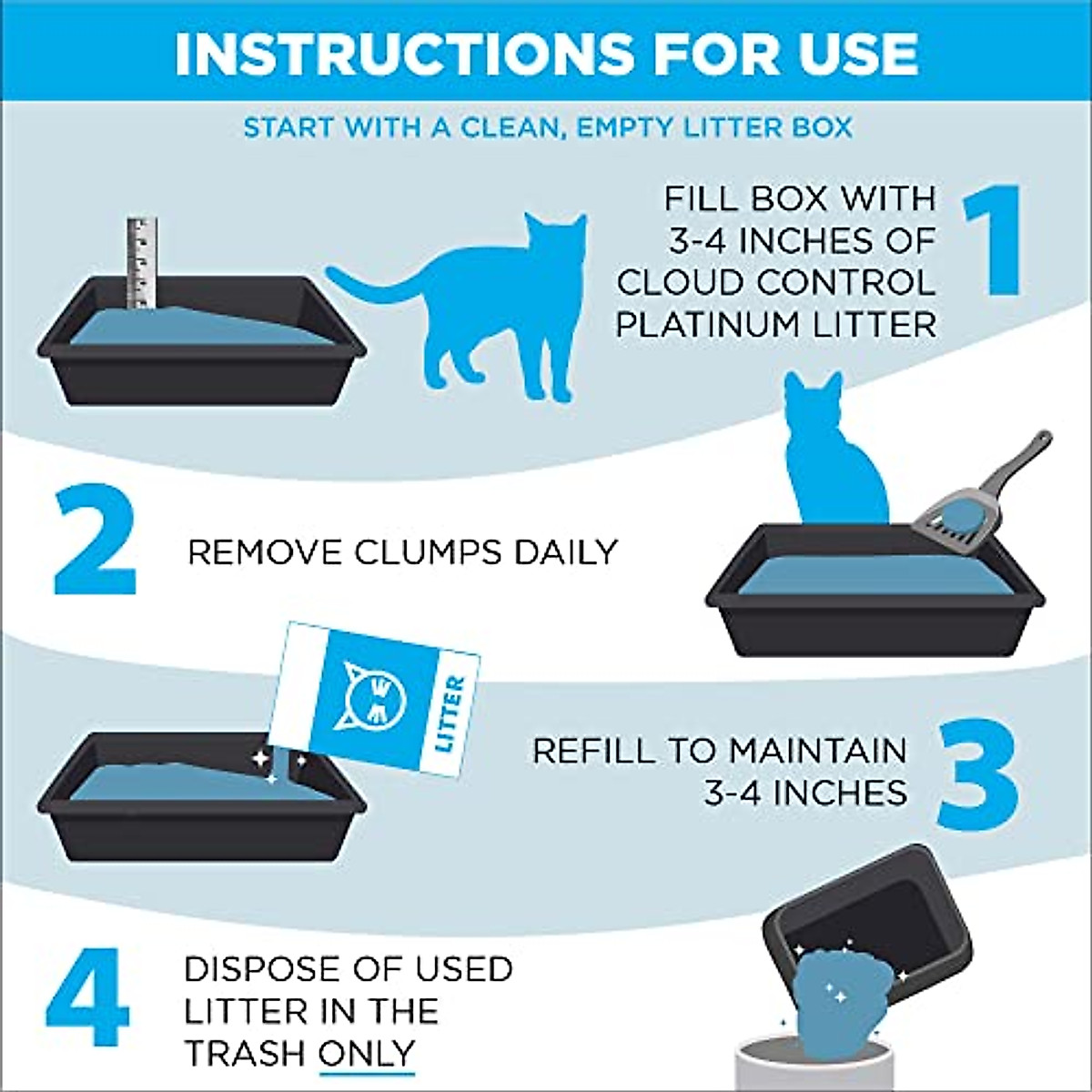 INSTRUCTIONS FOR USE

START WITH A CLEAN, EMPTY LITTER BOX

FILL BOX WITH 3-4 INCHES OF CLOUD CONTROL PLATINUM LITTER 1

2 REMOVE CLUMPS DAILY

LITTER

REFILL TO MAINTAIN 3-4 INCHES 3

4 DISPOSE OF USED LITTER IN THE TRASH ONLY