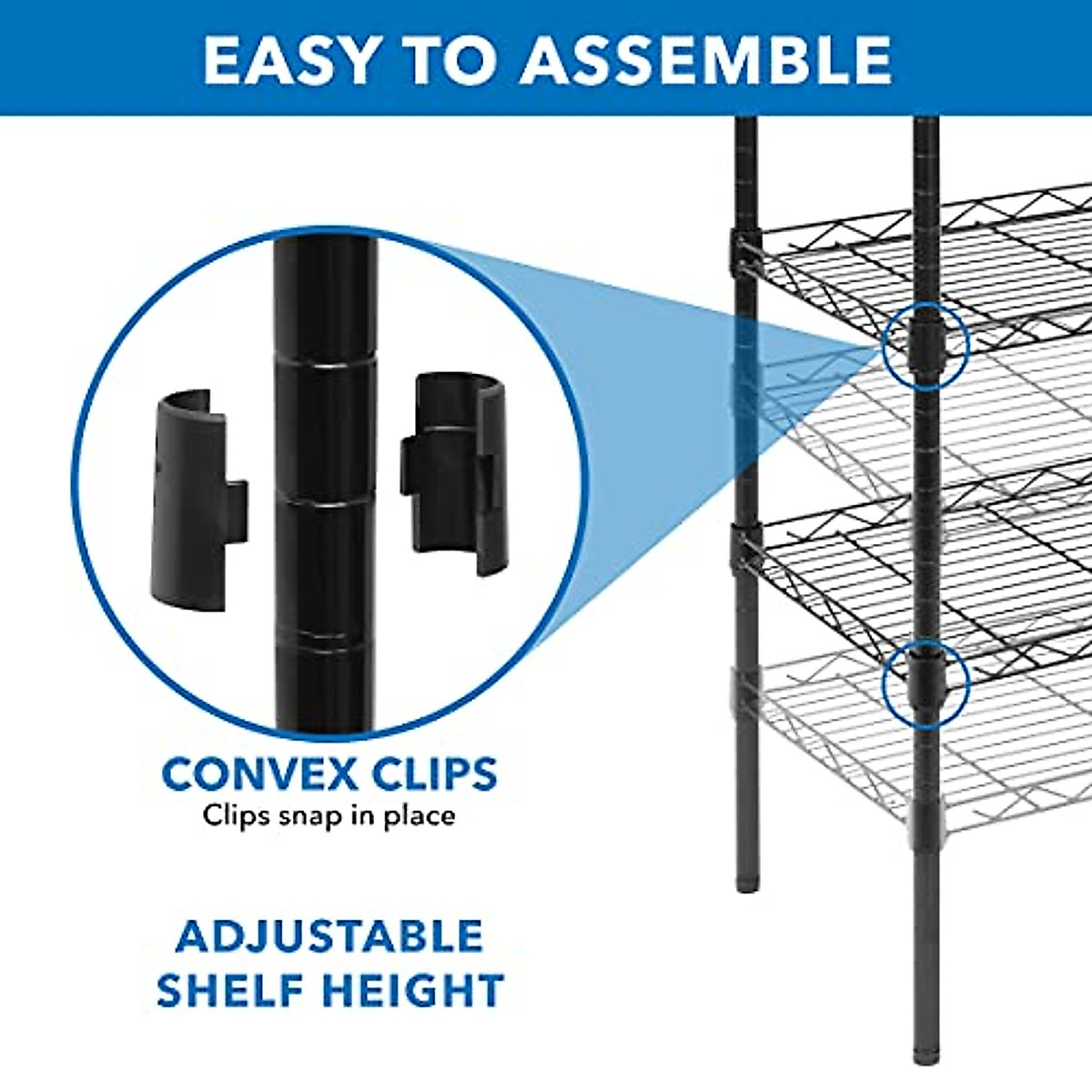 EASY TO ASSEMBLE

CONVEX CLIPS
Clips snap in place

ADJUSTABLE SHELF HEIGHT