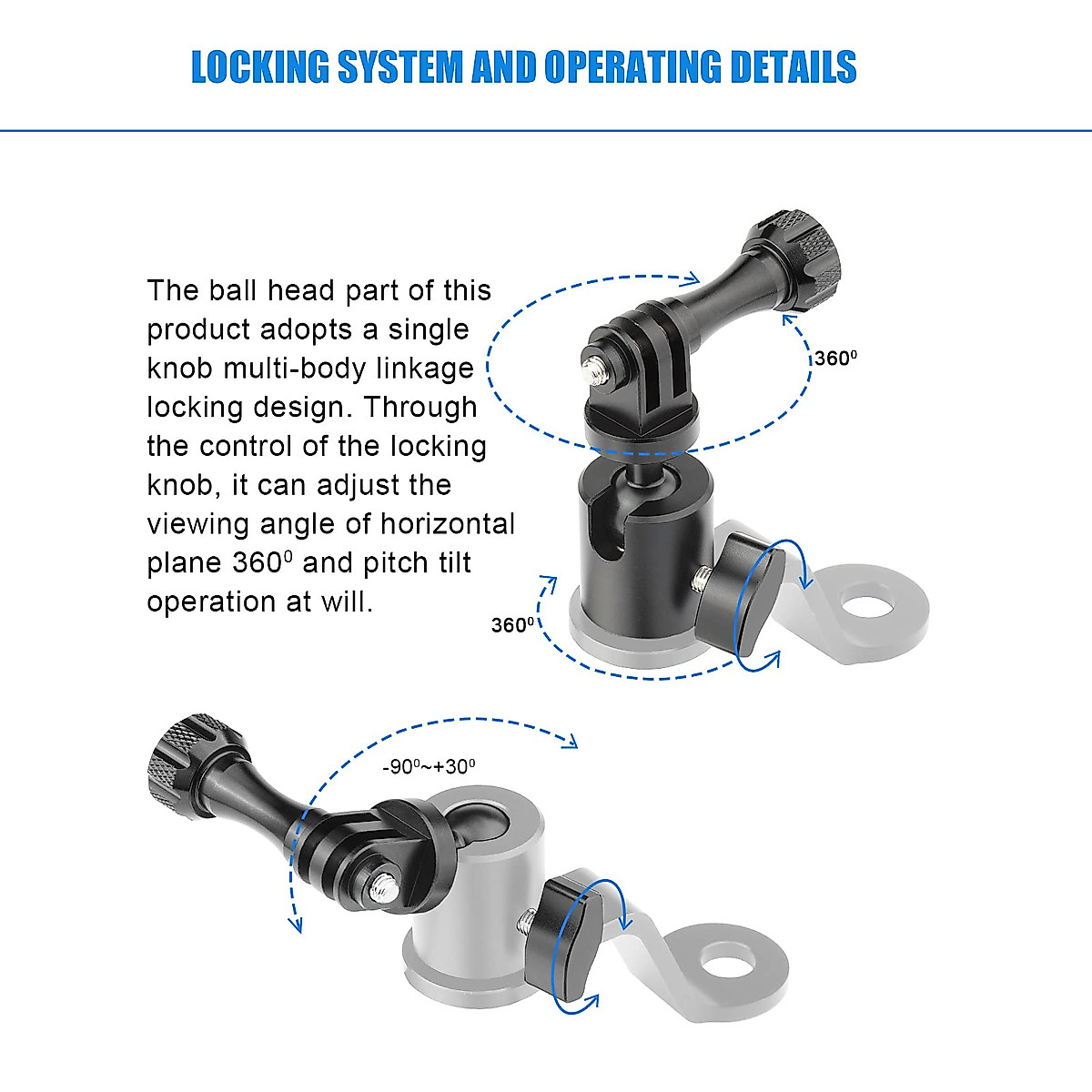 LOCKING SYSTEM AND OPERATING DETAILS

The ball head part of this product adopts a single knob multi-body linkage locking design. Through the control of the locking knob, it can adjust the viewing angle of horizontal plane $360^0$ and pitch tilt operation at will.

$360^0$

$360^0$

$-90^0$~$+30^0$