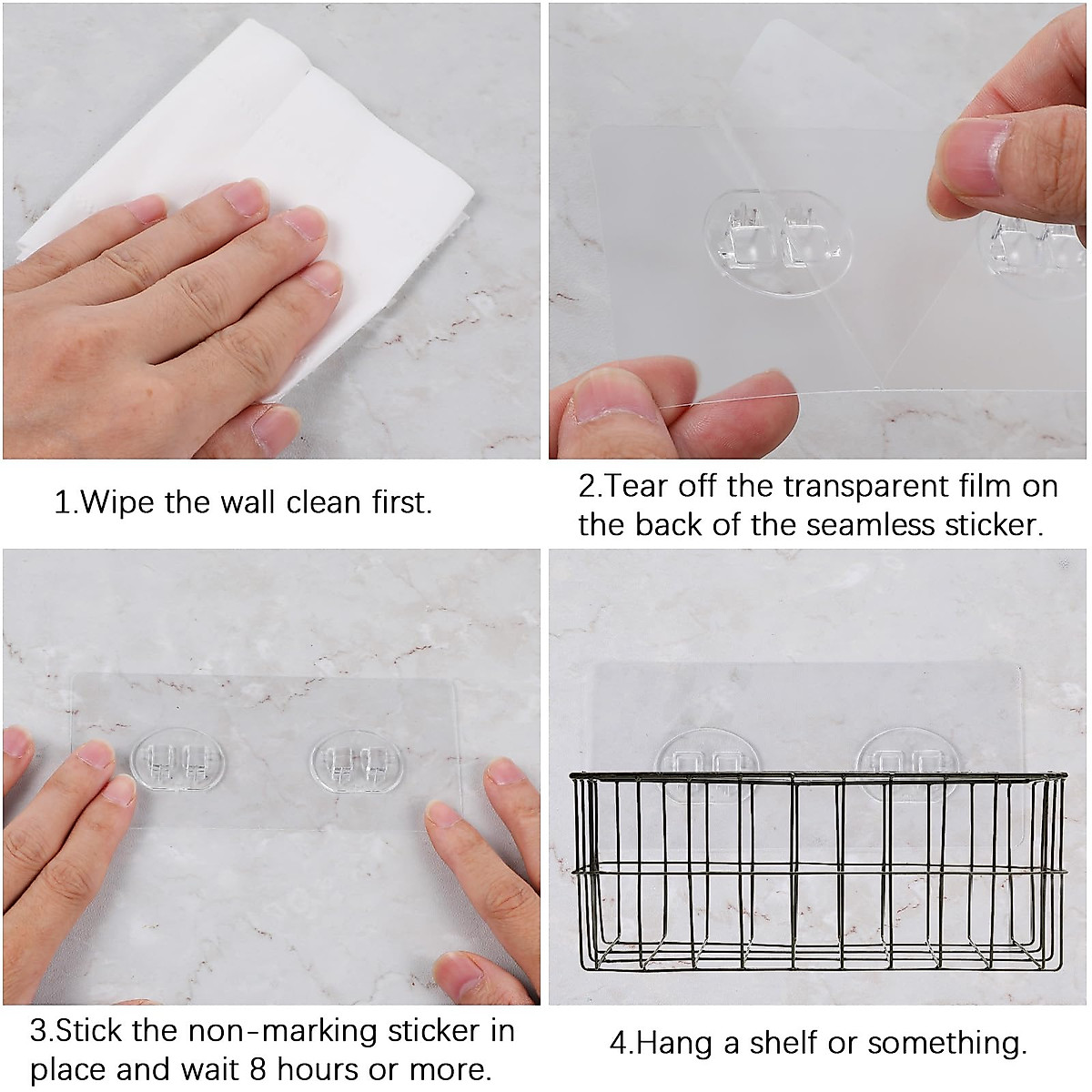 1.Wipe the wall clean first.

2.Tear off the transparent film on the back of the seamless sticker.

3.Stick the non-marking sticker in place and wait 8 hours or more.

4.Hang a shelf or something.