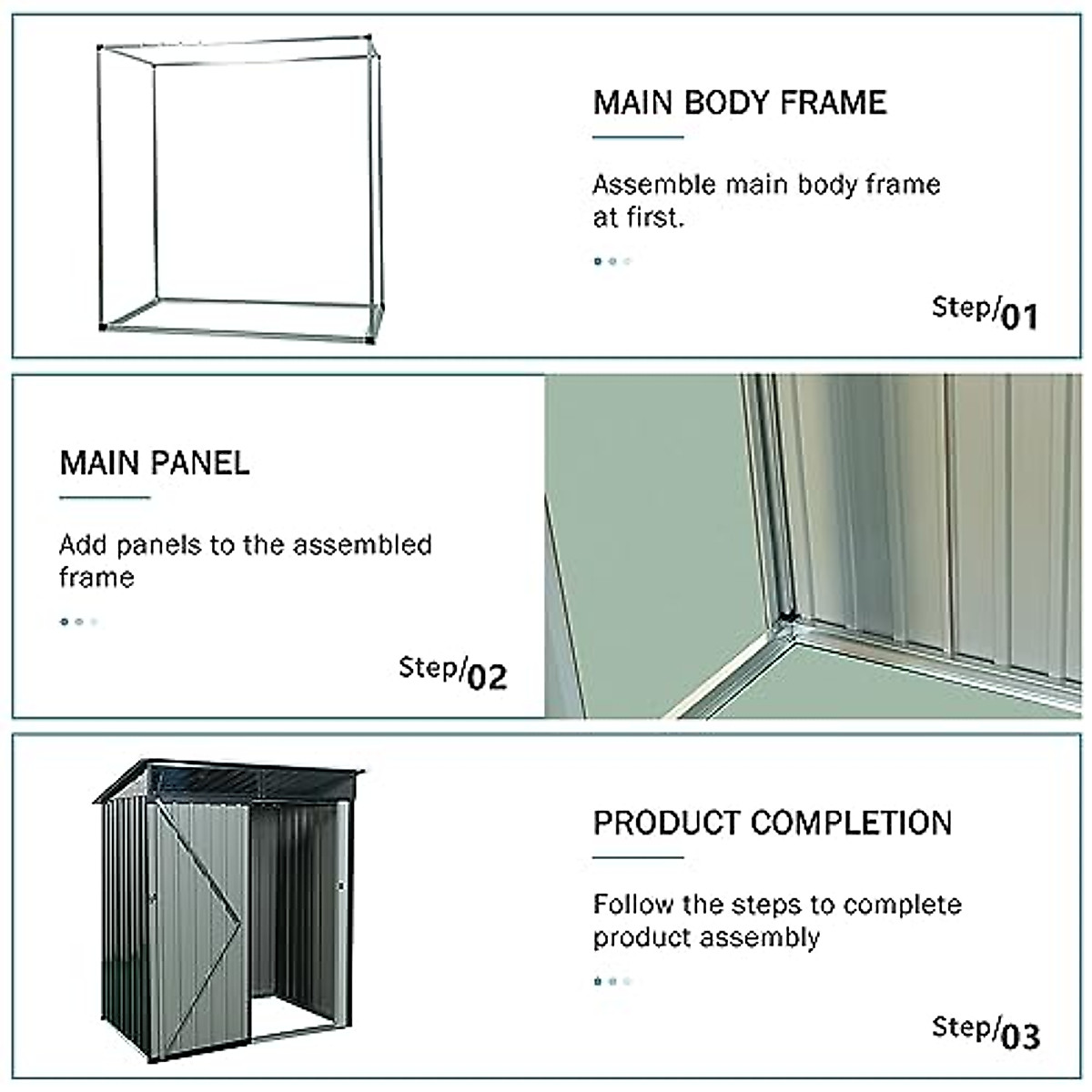 MAIN BODY FRAME

Assemble main body frame at first.

Step/01

MAIN PANEL

Add panels to the assembled frame

Step/02

PRODUCT COMPLETION

Follow the steps to complete product assembly

Step/03