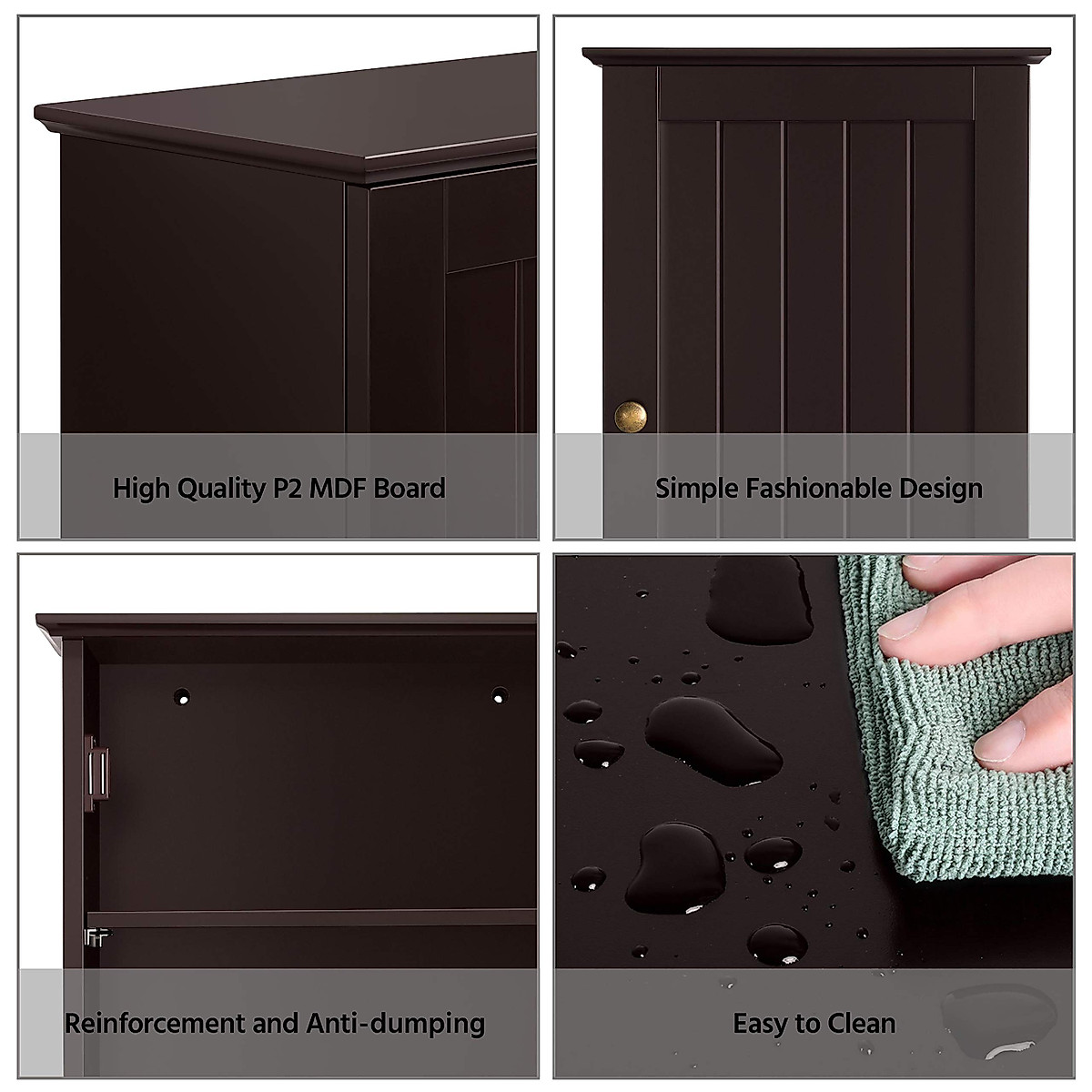 High Quality P2 MDF Board

Simple Fashionable Design

Reinforcement and Anti-dumping

Easy to Clean