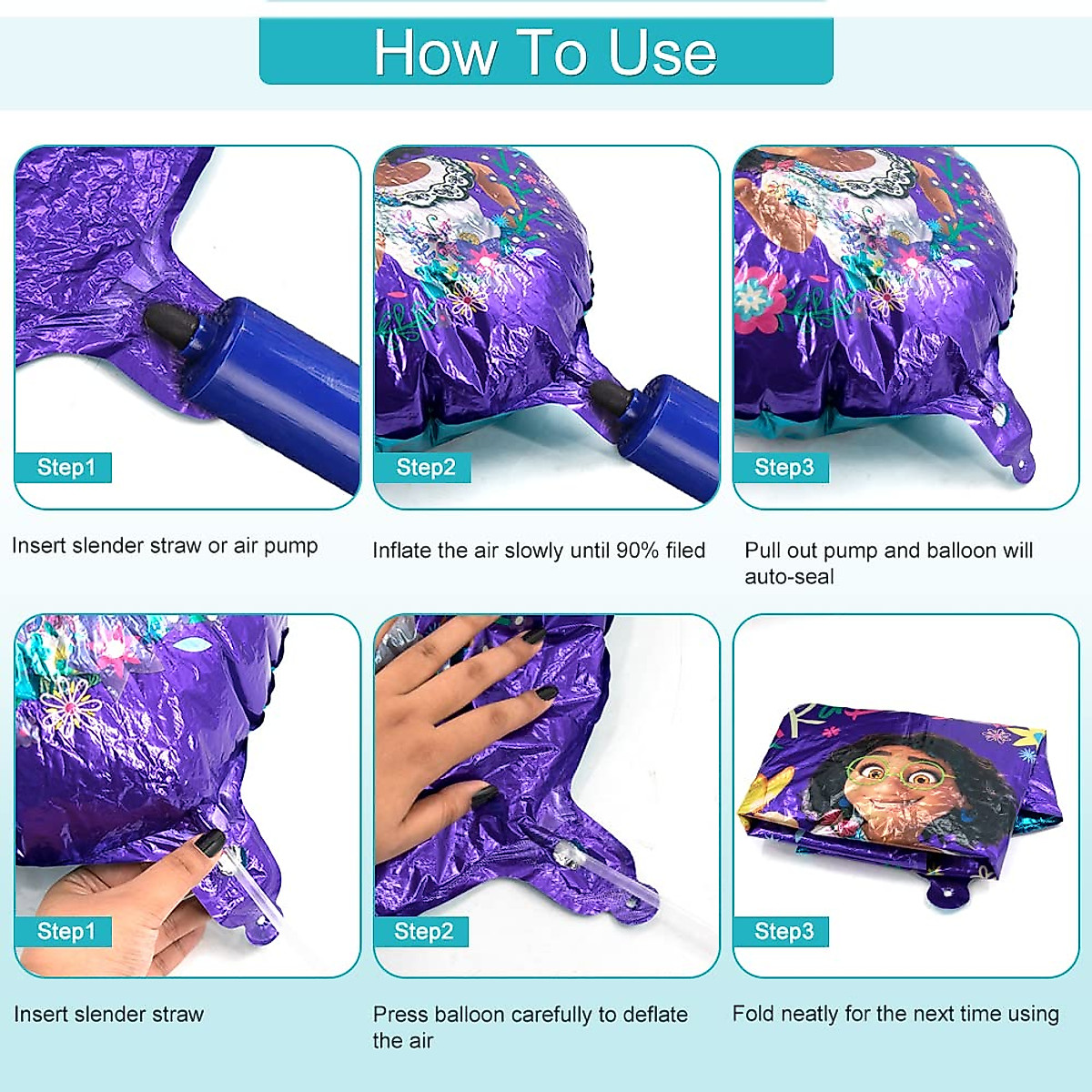 How To Use

Step1

Insert slender straw or air pump

Step2

Inflate the air slowly until 90% filed

Step3

Pull out pump and balloon will auto-seal

Step1

Insert slender straw

Step2

Press balloon carefully to deflate the air

Step3

Fold neatly for the next time using